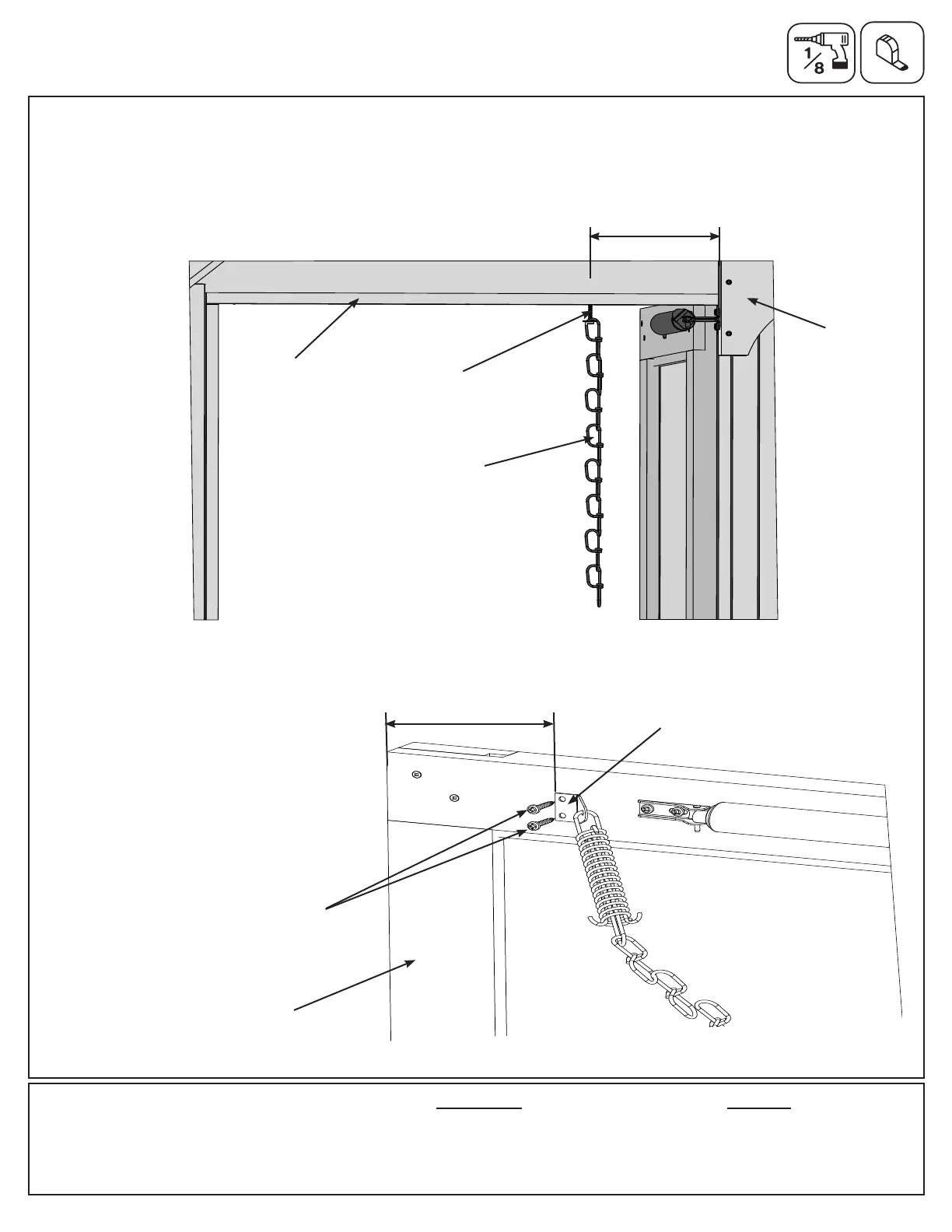 $\frac{1}{8}$