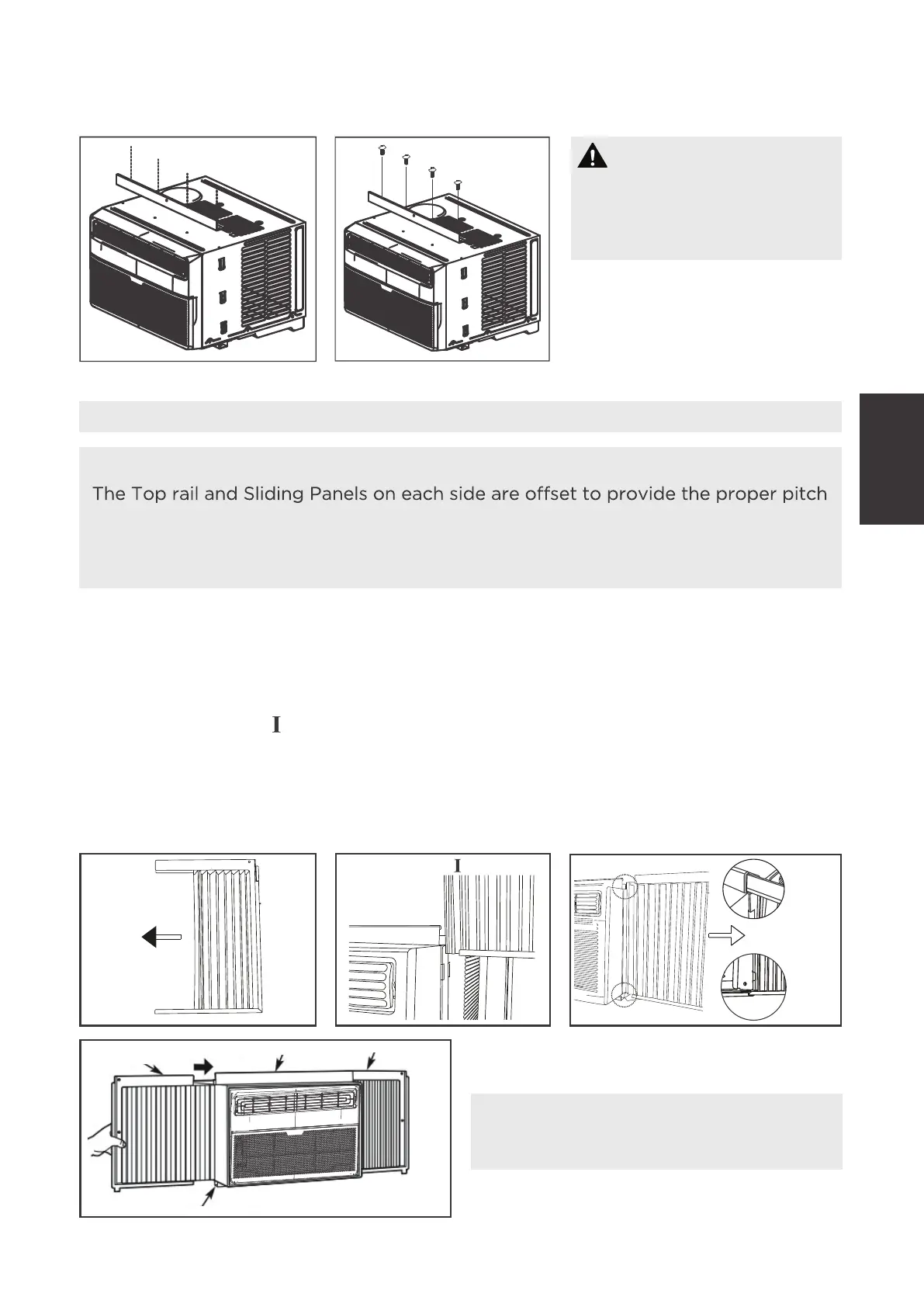 The Top rail and Sliding Panels on each side are offset to provide the proper pitch

I

I