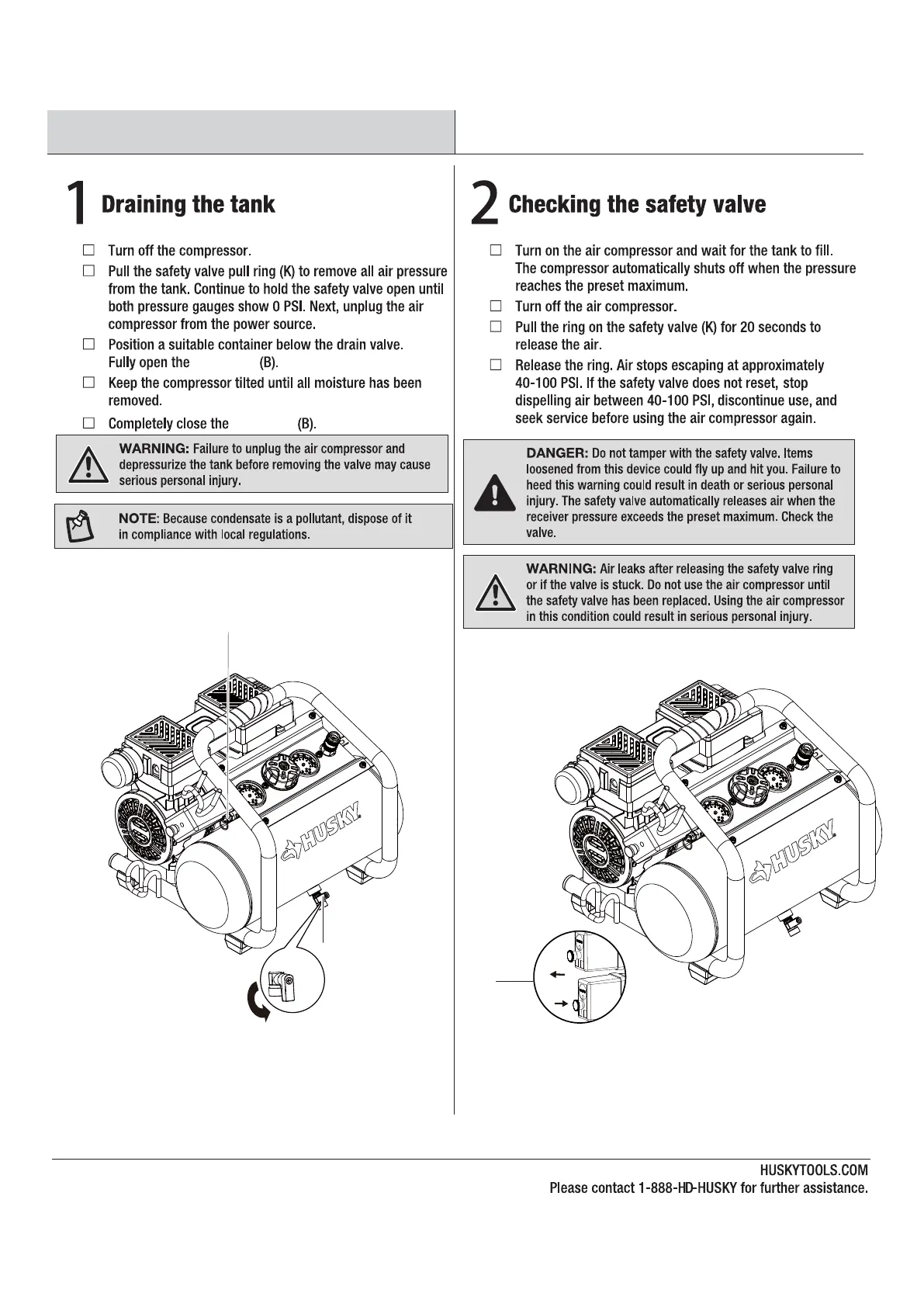 1 Draining the tank

☐ Turn off the compressor.

☐ Pull the safety valve pull ring (K) to remove all air pressure from the tank. Continue to hold the safety valve open until both pressure gauges show 0 PSI. Next, unplug the air compressor from the power source.

☐ Position a suitable container below the drain valve. Fully open the (B).

☐ Keep the compressor tilted until all moisture has been removed.

☐ Completely close the (B).

WARNING: Failure to unplug the air compressor and depressurize the tank before removing the valve may cause serious personal injury.

NOTE: Because condensate is a pollutant, dispose of it in compliance with local regulations.

HUSKY

2 Checking the safety valve

☐ Turn on the air compressor and wait for the tank to fill. The compressor automatically shuts off when the pressure reaches the preset maximum.

☐ Turn off the air compressor.

☐ Pull the ring on the safety valve (K) for 20 seconds to release the air.

☐ Release the ring. Air stops escaping at approximately 40-100 PSI. If the safety valve does not reset, stop dispelling air between 40-100 PSI, discontinue use, and seek service before using the air compressor again.

DANGER: Do not tamper with the safety valve. Items loosened from this device could fly up and hit you. Failure to heed this warning could result in death or serious personal injury. The safety valve automatically releases air when the receiver pressure exceeds the preset maximum. Check the valve.

WARNING: Air leaks after releasing the safety valve ring or if the valve is stuck. Do not use the air compressor until the safety valve has been replaced. Using the air compressor in this condition could result in serious personal injury.

HUSKY

HUSKYTOOLS.COM
Please contact 1-888-HD-HUSKY for further assistance.