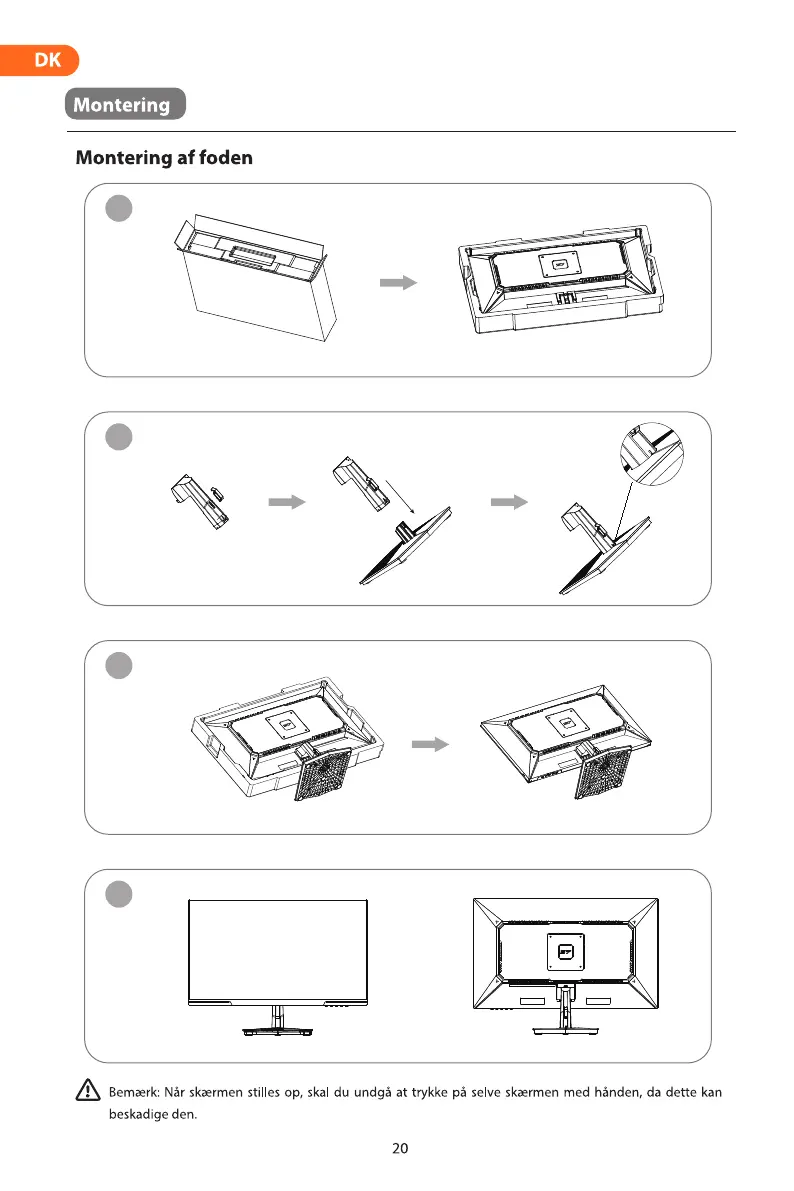 DK

Montering

Montering af foden

Bemærk: Når skærmen stilles op, skal du undgå at trykke på selve skærmen med hånden, da dette kan beskadige den.

20