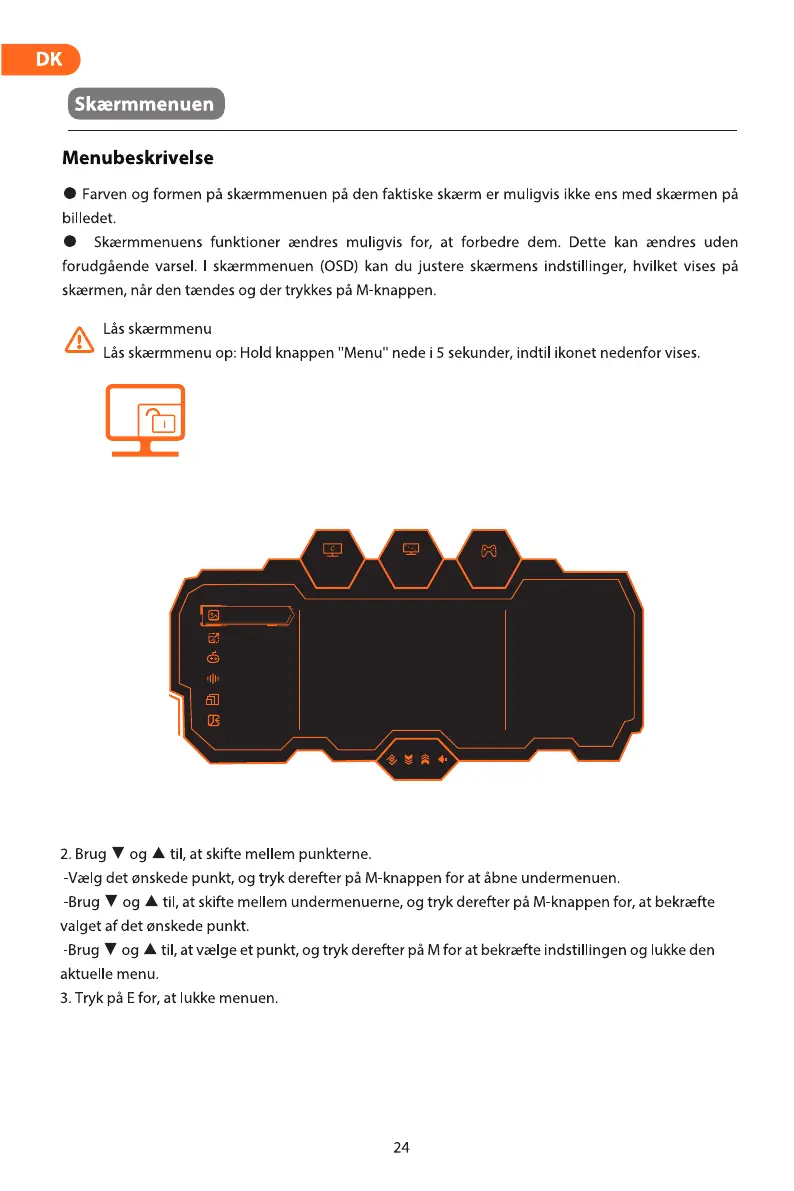 DK

Skærmmenuen

Menubeskrivelse

● Farven og formen på skærmmenuen på den faktiske skærm er muligvis ikke ens med skærmen på billedet.
● Skærmmenuens funktioner ændres muligvis for, at forbedre dem. Dette kan ændres uden forudgående varsel. I skærmmenuen (OSD) kan du justere skærmens indstillinger, hvilket vises på skærmen, når den tændes og der trykkes på M-knappen.

Lås skærmmenu
Lås skærmmenu op: Hold knappen "Menu" nede i 5 sekunder, indtil ikonet nedenfor vises.

2. Brug ▼ og ▲ til, at skifte mellem punkterne.
-Vælg det ønskede punkt, og tryk derefter på M-knappen for at åbne undermenuen.
-Brug ▼ og ▲ til, at skifte mellem undermenuerne, og tryk derefter på M-knappen for, at bekræfte valget af det ønskede punkt.
-Brug ▼ og ▲ til, at vælge et punkt, og tryk derefter på M for at bekræfte indstillingen og lukke den aktuelle menu.
3. Tryk på E for, at lukke menuen.

24