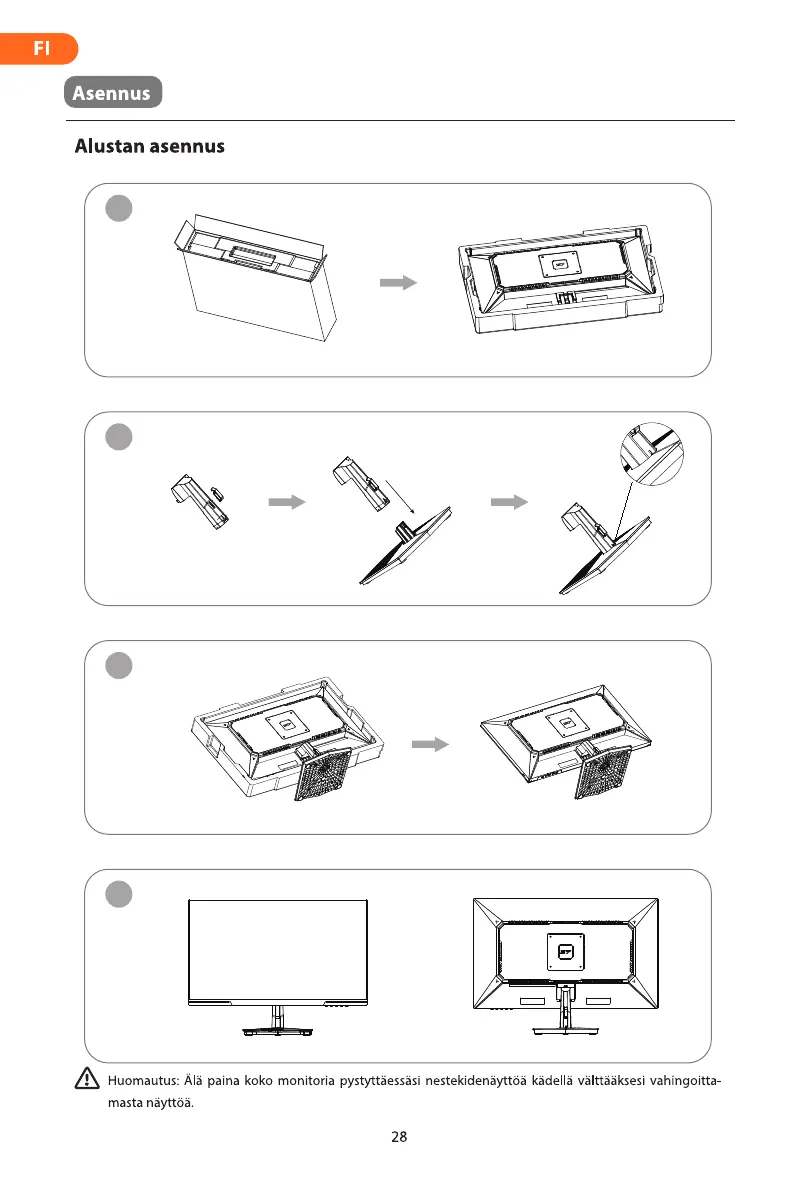 FI

Asennus

Alustan asennus

Huomautus: Älä paina koko monitoria pystyttäessäsi nestekidenäyttöä kädellä välttääksesi vahingoittamasta näyttöä.

28