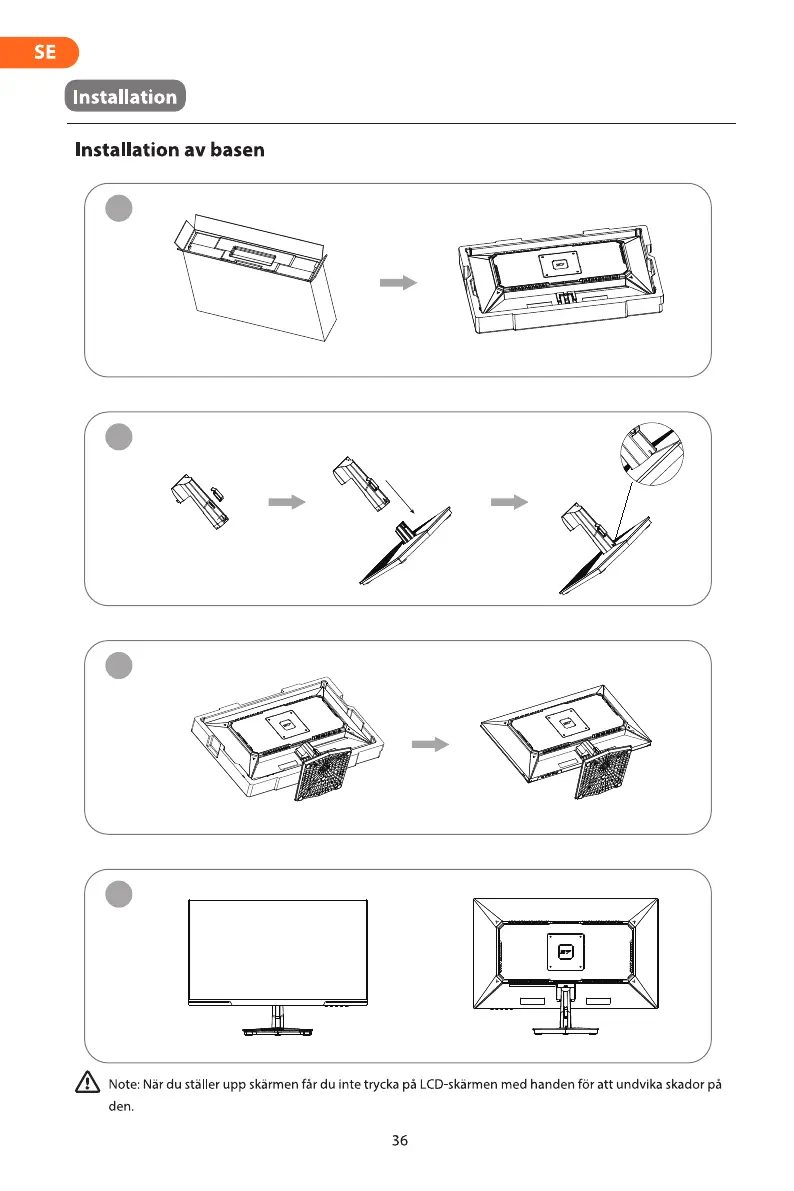 SE

Installation

Installation av basen

Note: När du ställer upp skärmen får du inte trycka på LCD-skärmen med handen för att undvika skador på den.

36