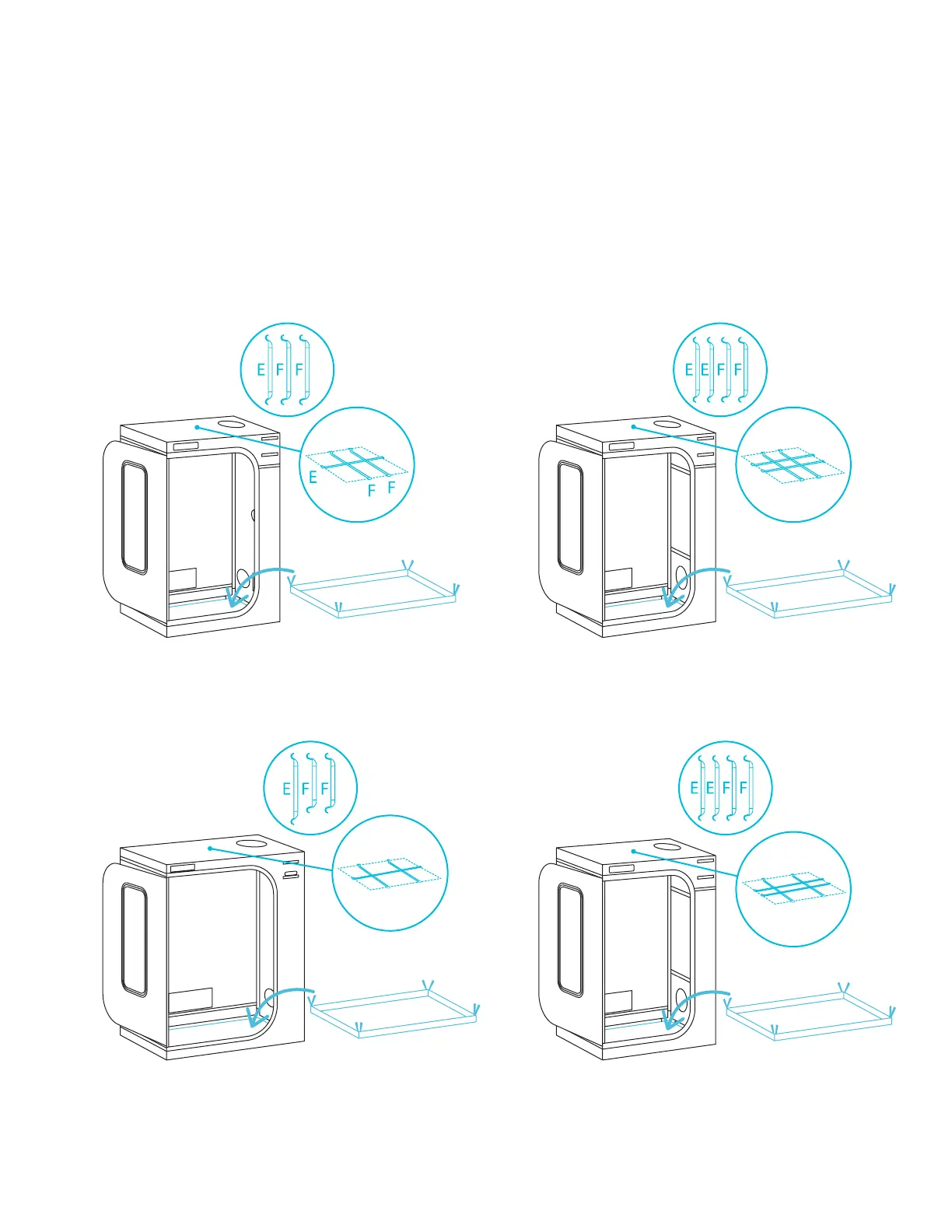 E F F

E

F F

E E F F

E F F

E E F F