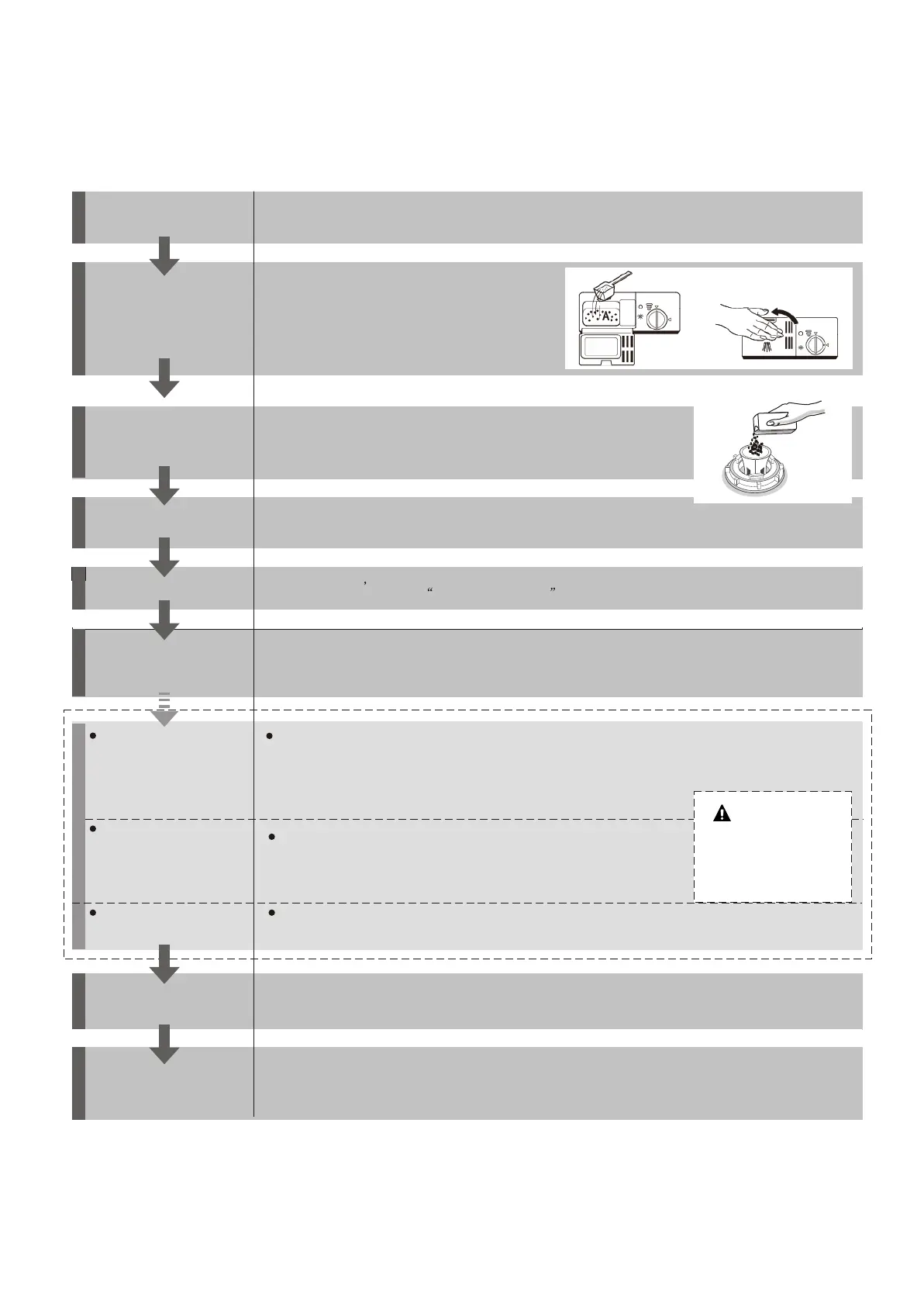 A

’ “ ”