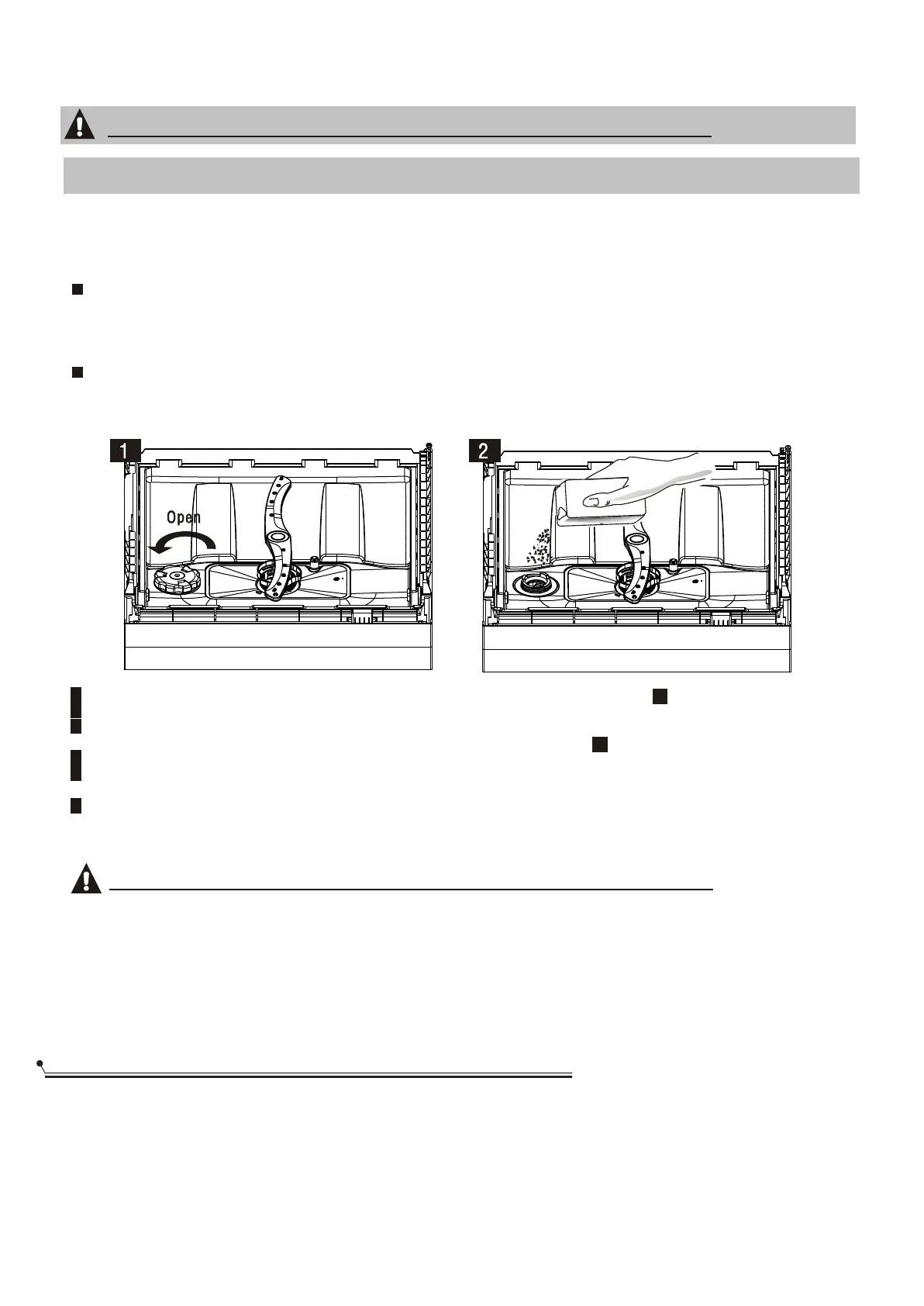 1

Open

2