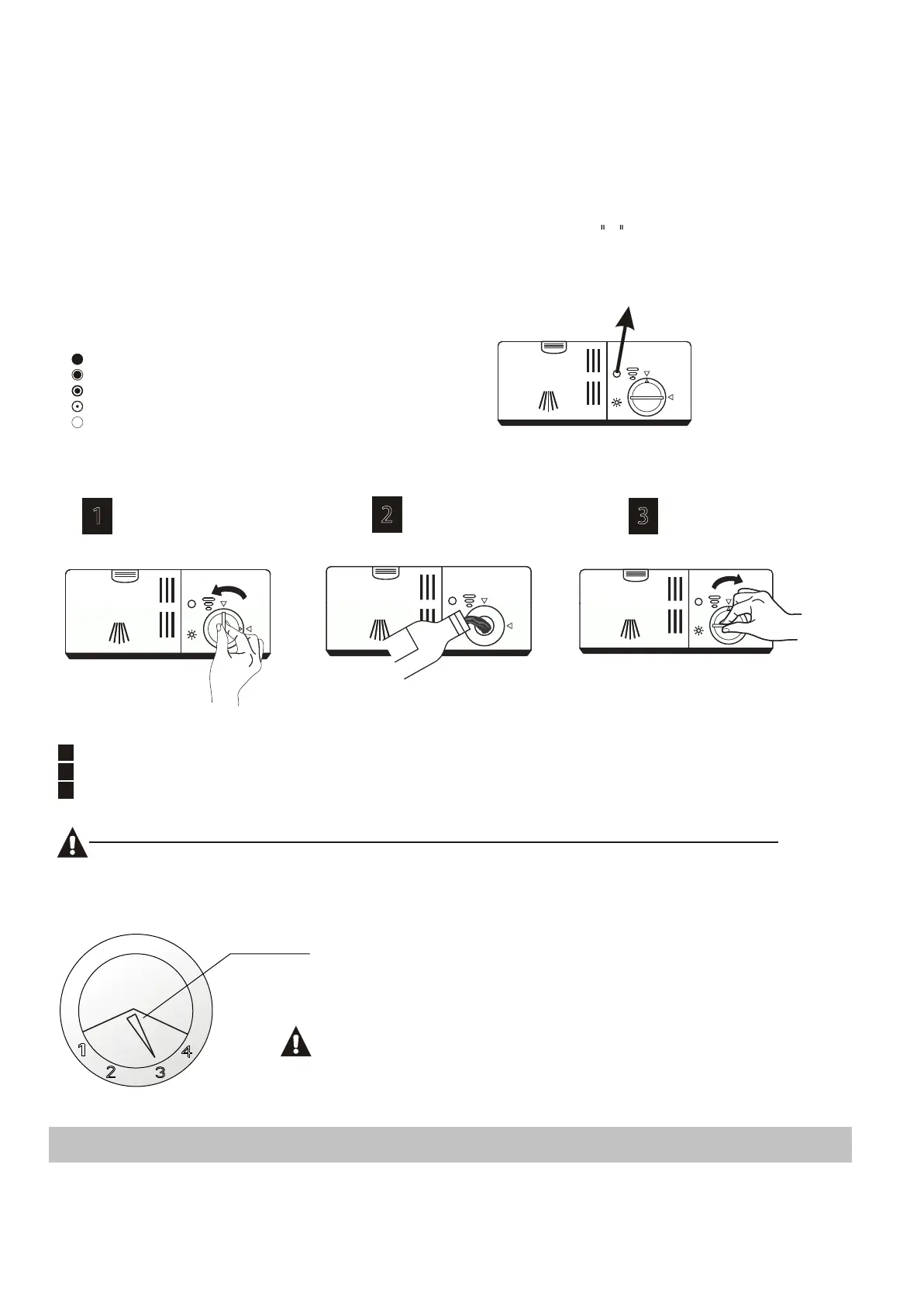 " "

1

2

3

1

2

3

4