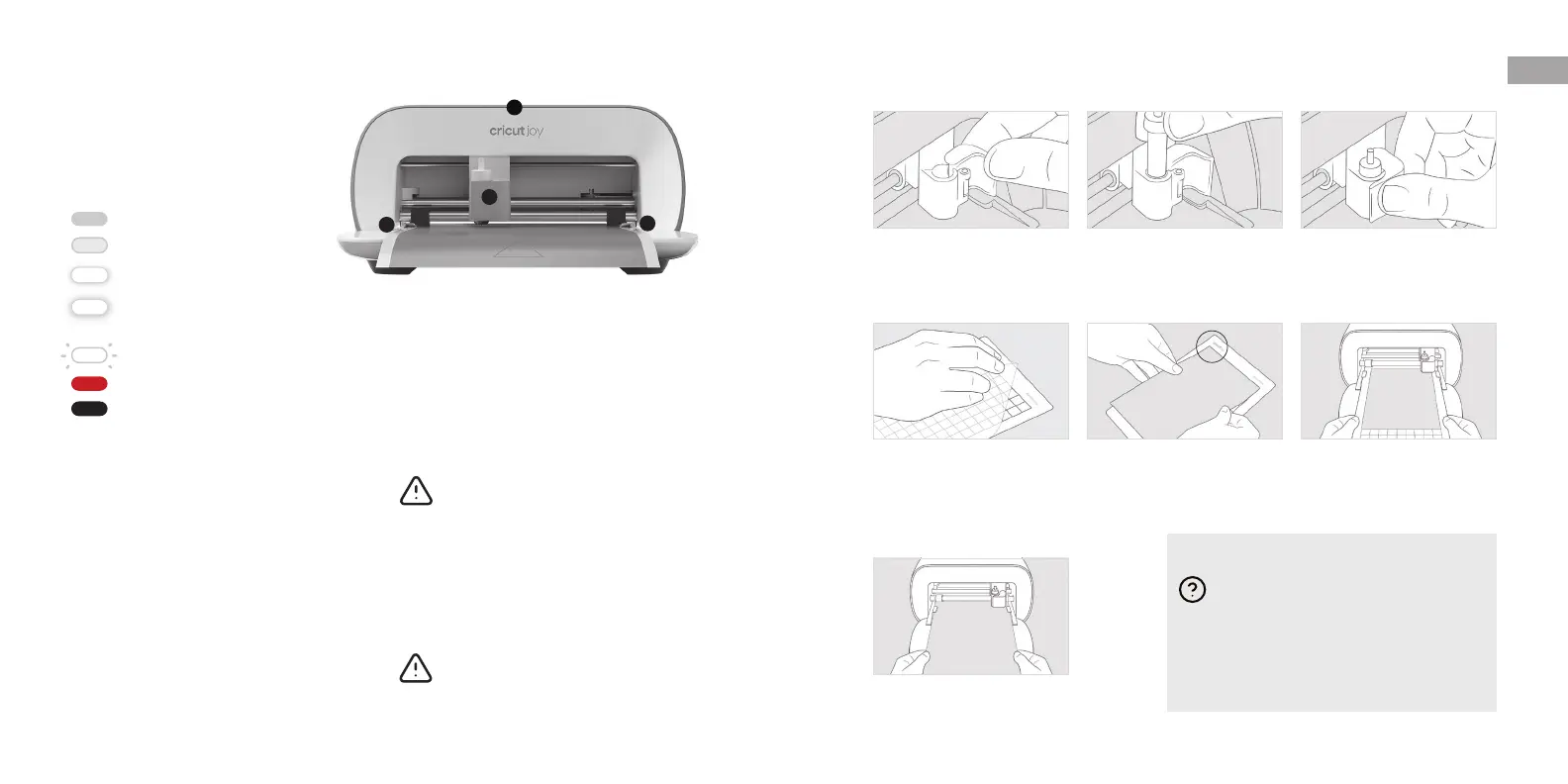 cricut joy