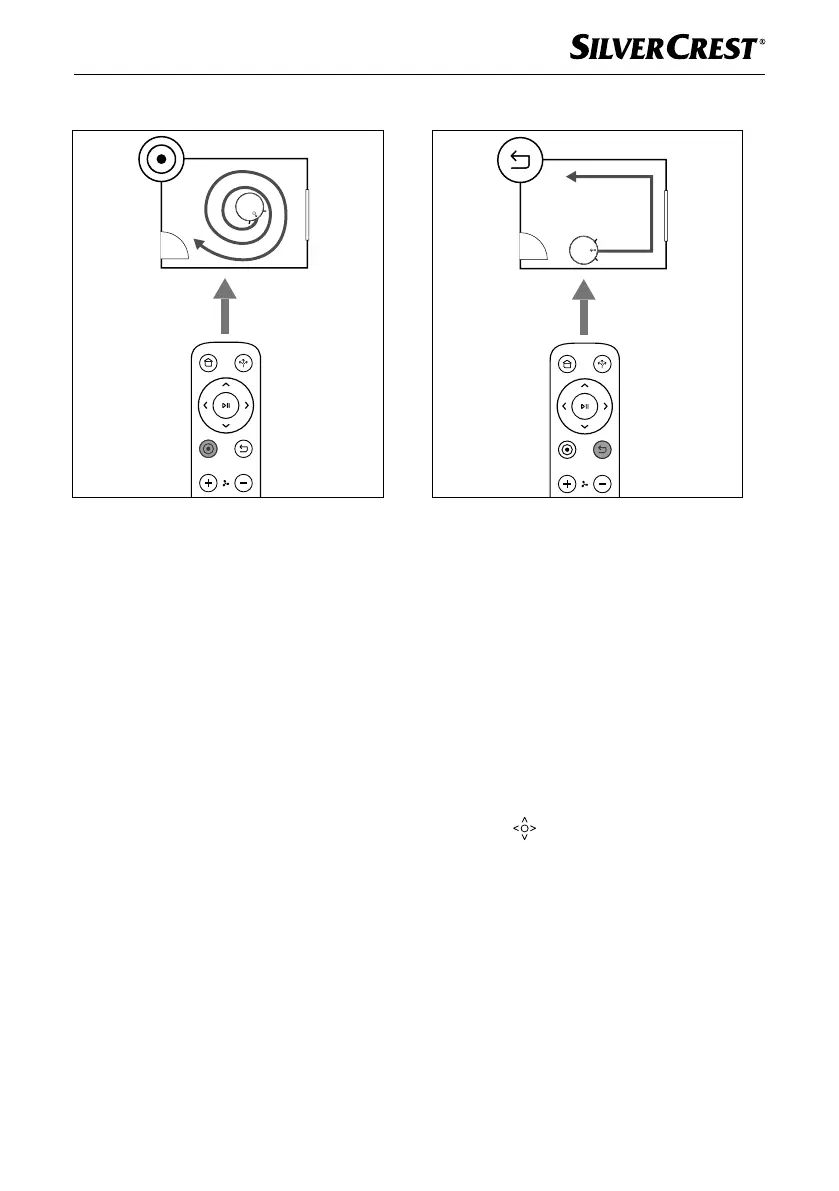 SILVERCREST®