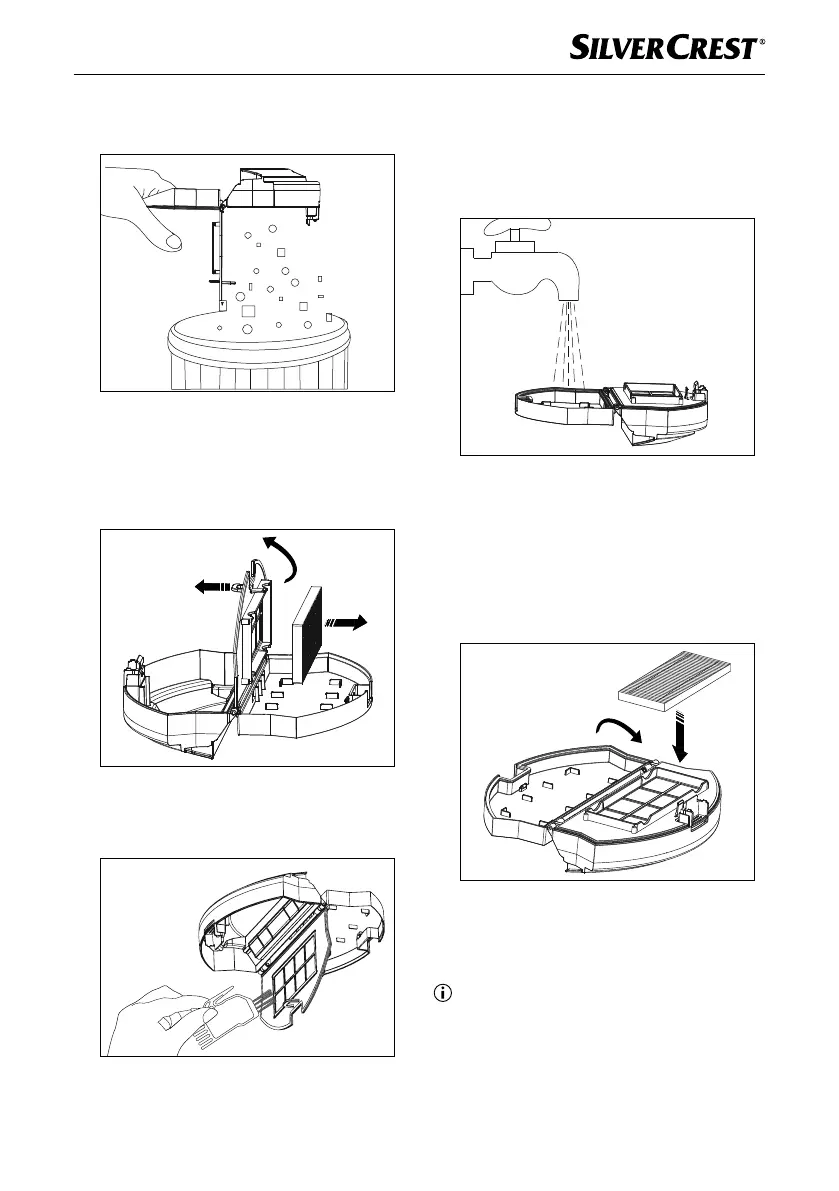 SILVERCREST®