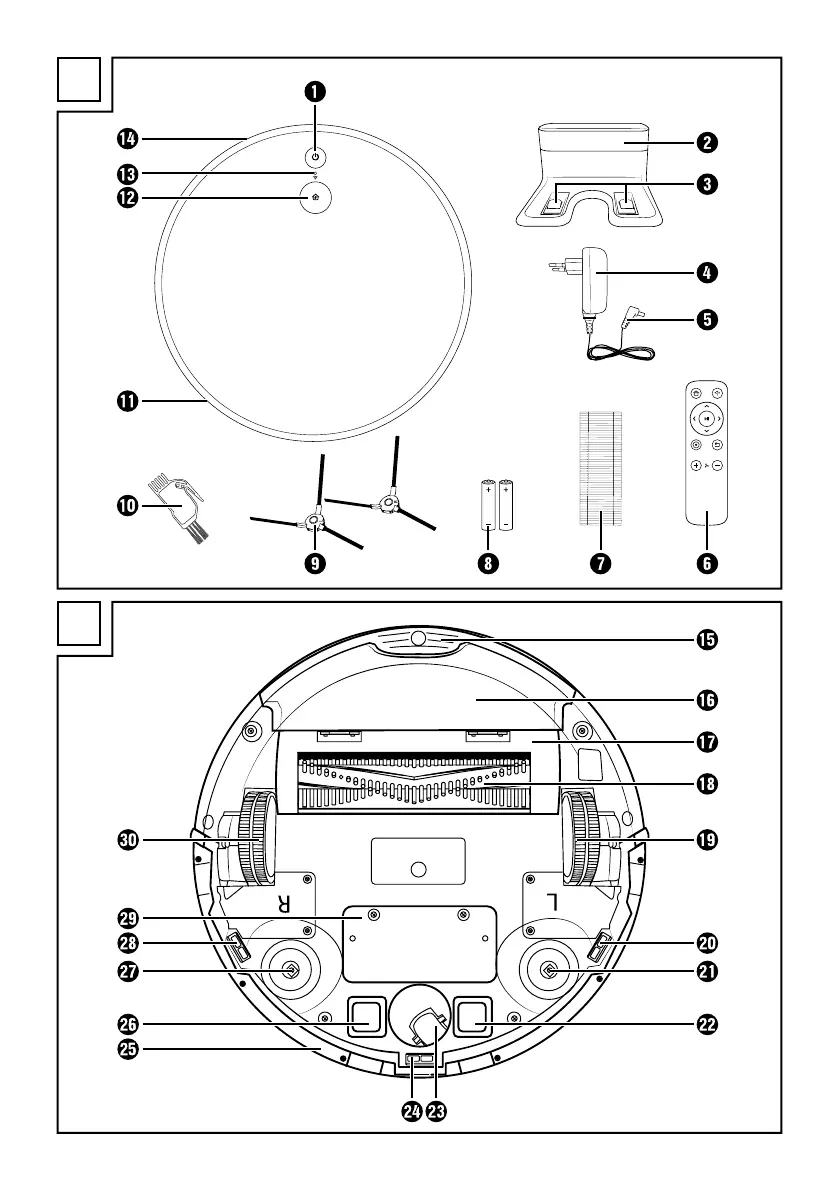 1
14
13
12
2
3
4
5
11
10
9
8
7
6
15
16
17
18
30
19
R
L
29
28
20
27
21
26
22
25
24
23