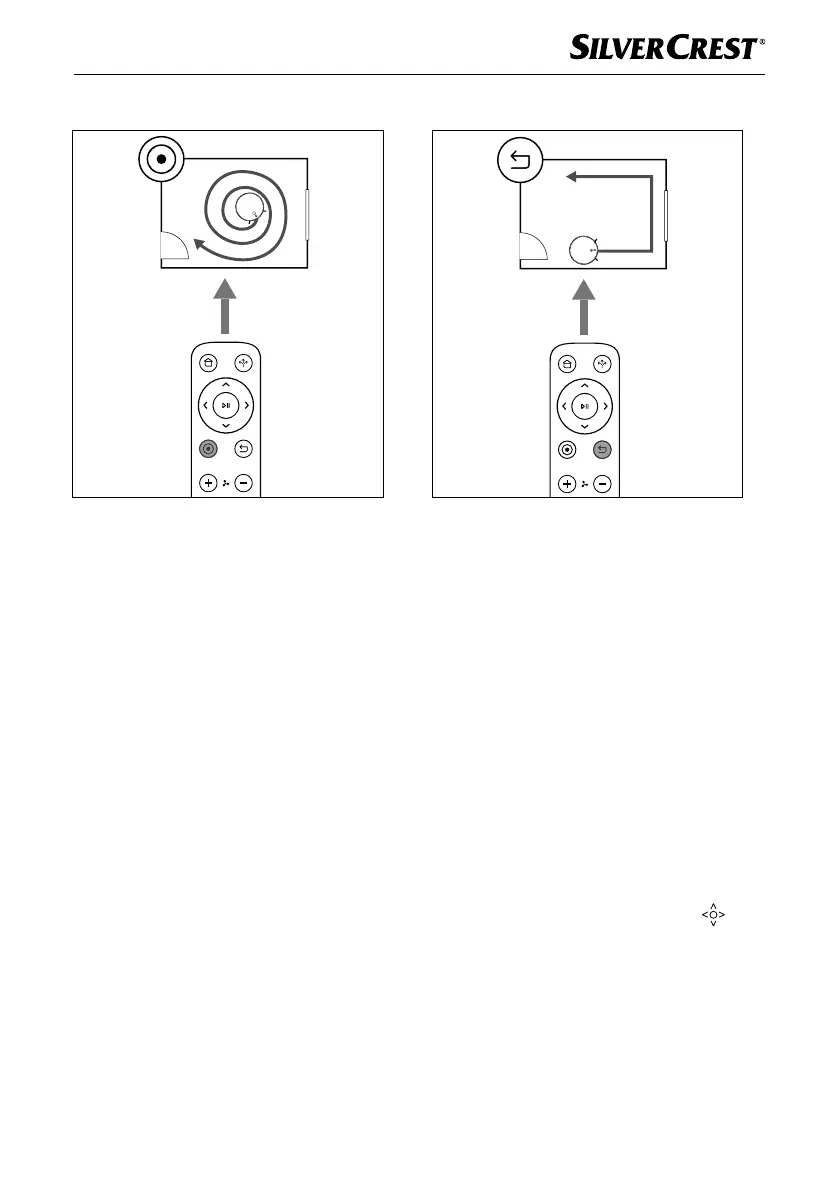 SILVERCREST®