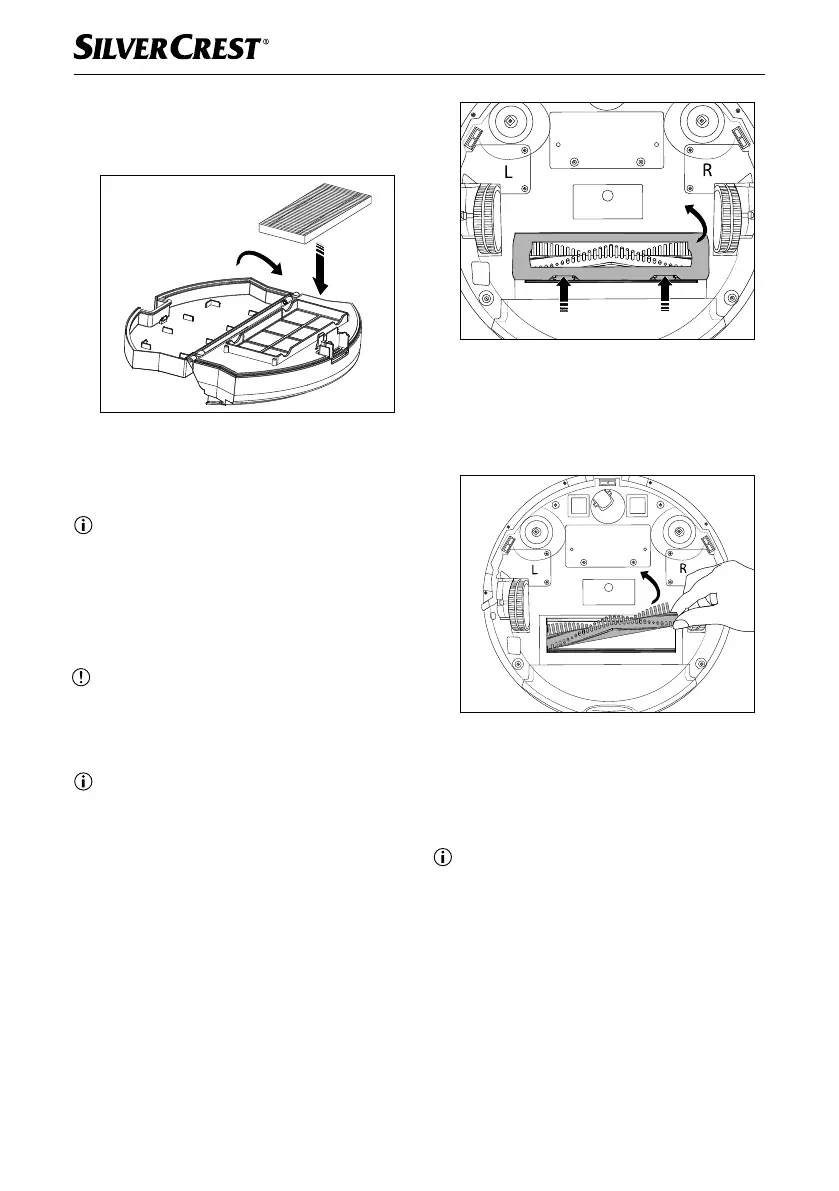 SILVERCREST®

L

R

L

R