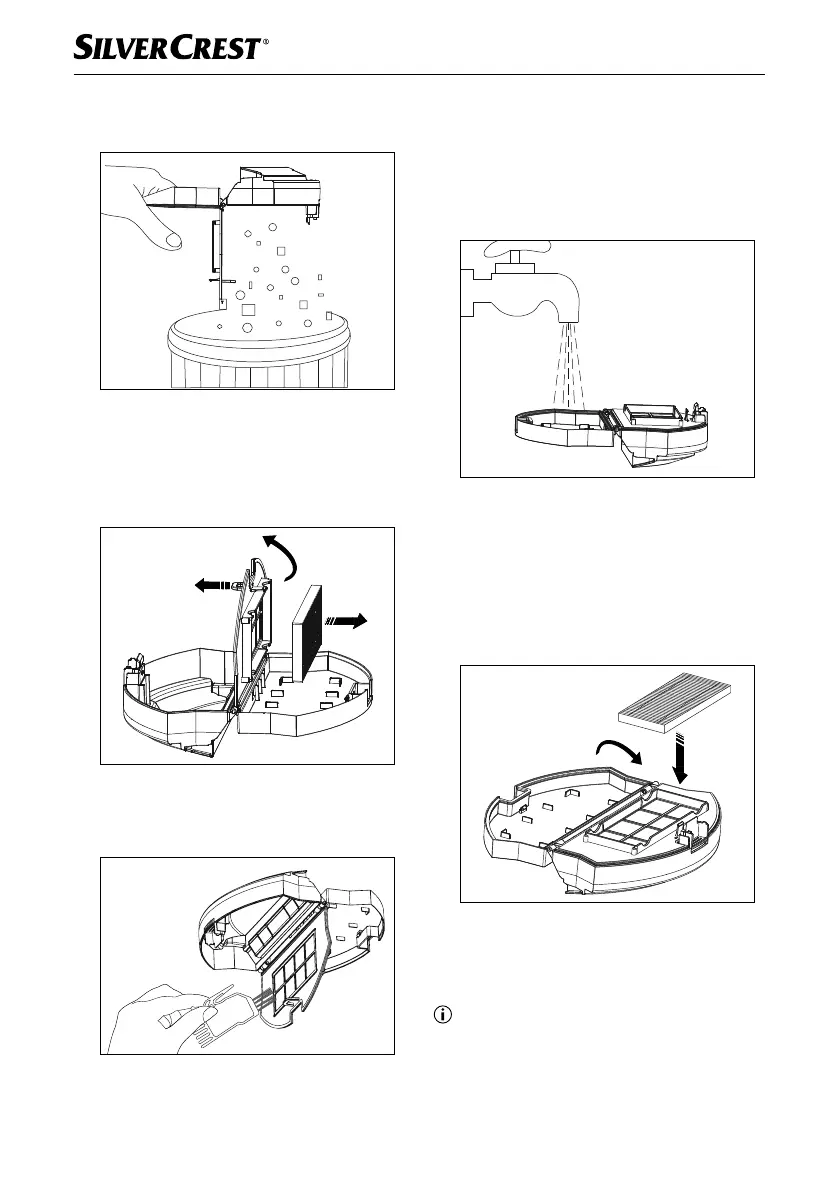 SILVERCREST®