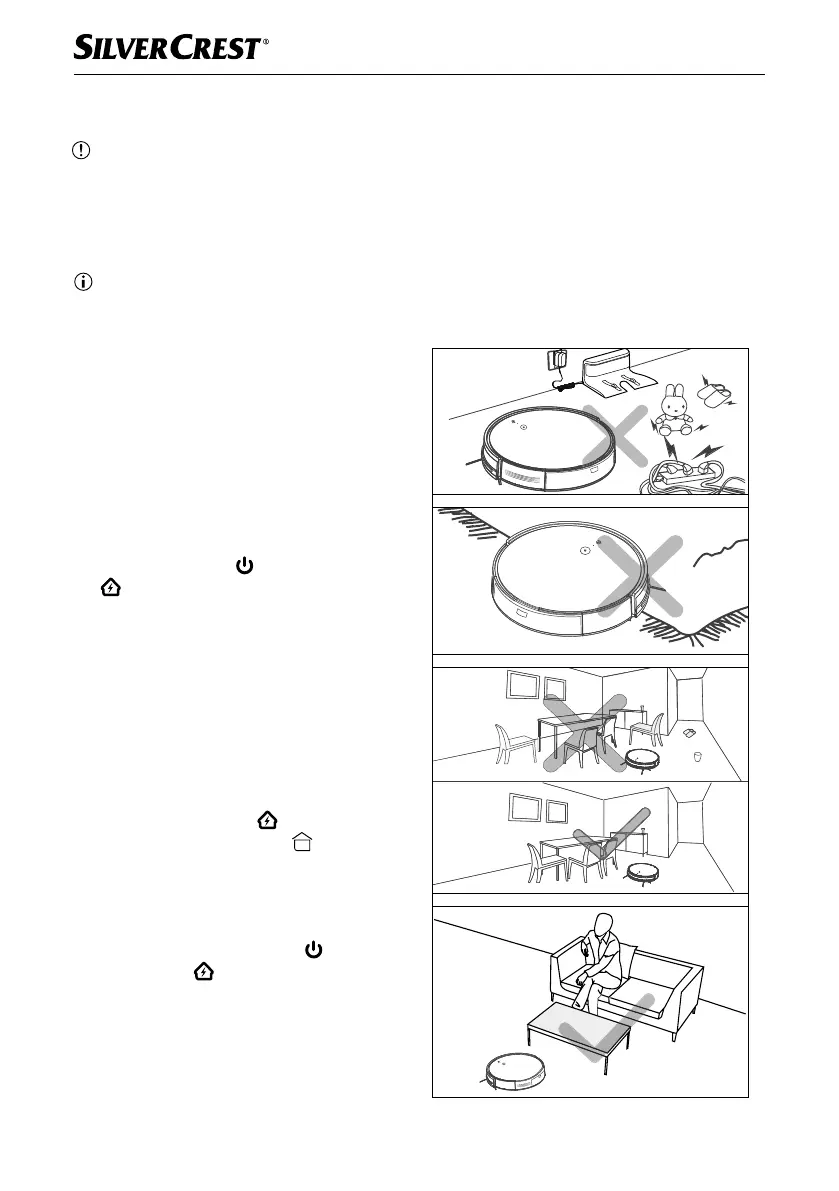 SILVERCREST®