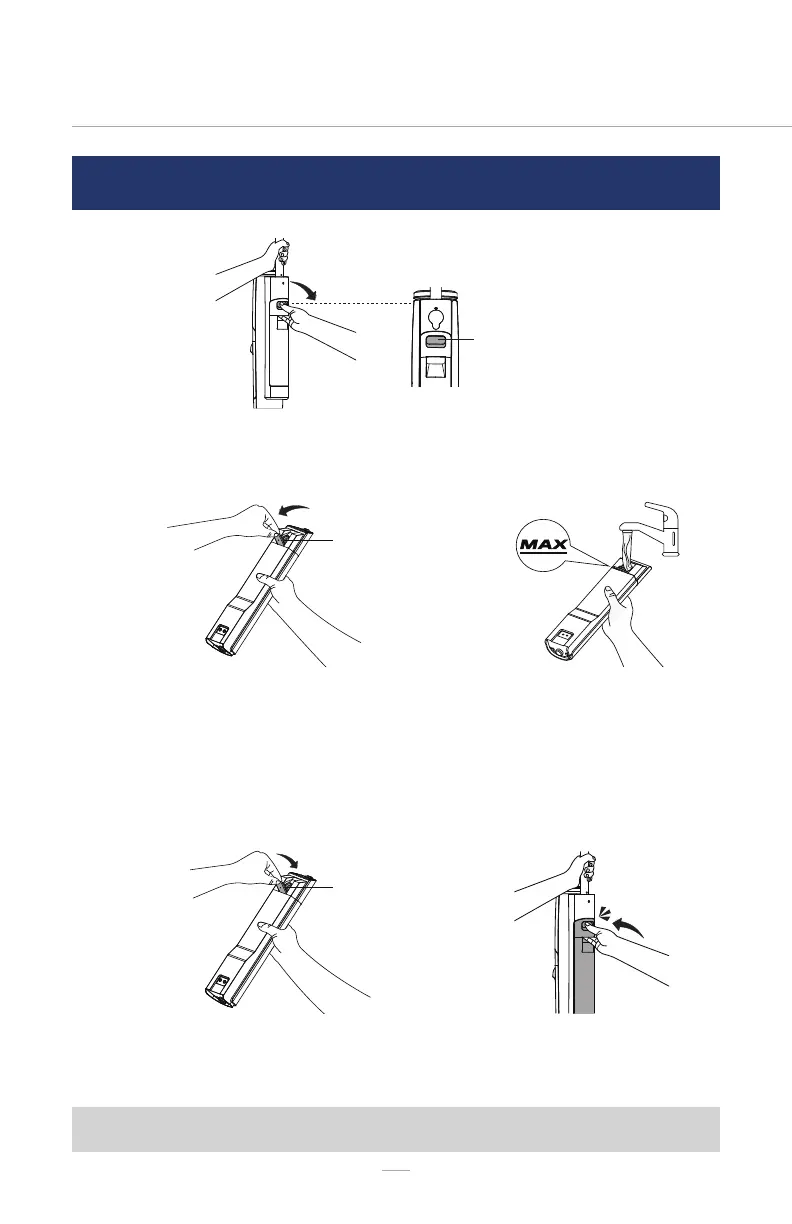 MAX