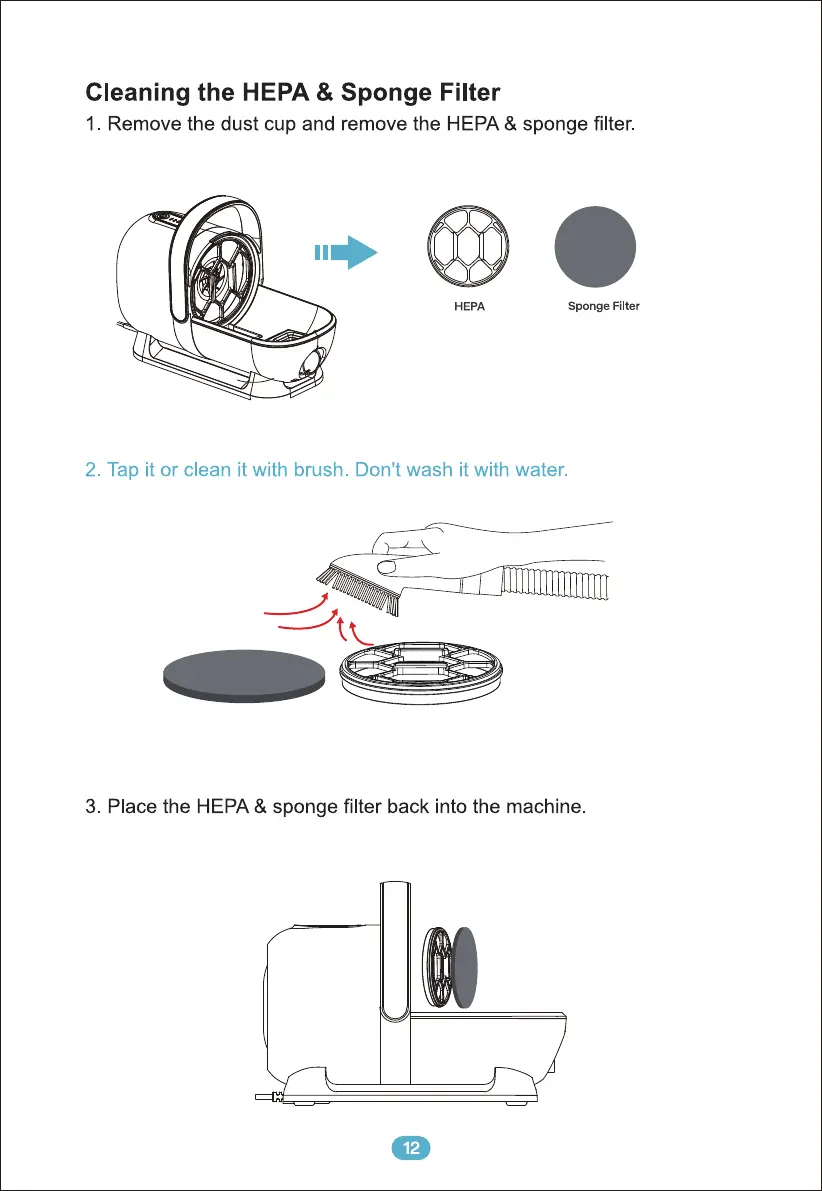 Cleaning the HEPA & Sponge Filter

1. Remove the dust cup and remove the HEPA & sponge filter.

HEPA

Sponge Filter

2. Tap it or clean it with brush. Don't wash it with water.

3. Place the HEPA & sponge filter back into the machine.

12