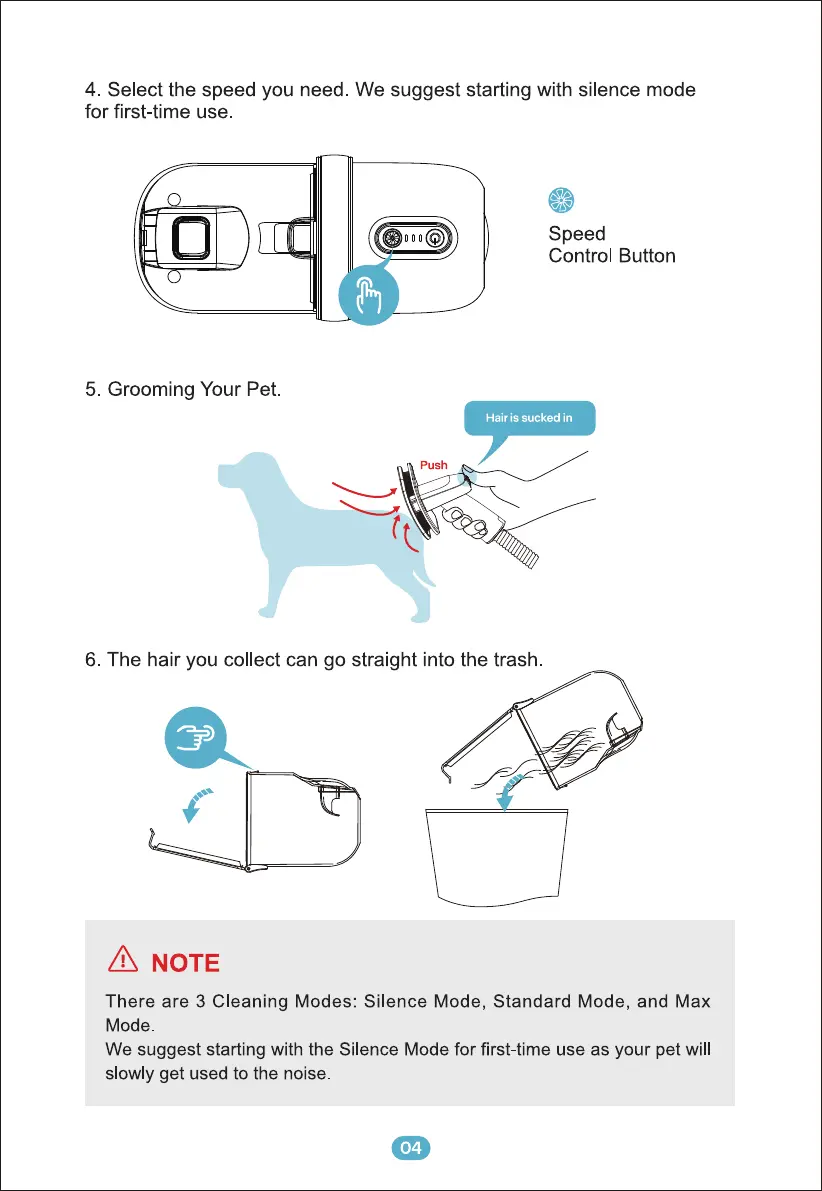 4. Select the speed you need. We suggest starting with silence mode for first-time use.

Speed Control Button

5. Grooming Your Pet.

Hair is sucked in

Push

6. The hair you collect can go straight into the trash.

NOTE

There are 3 Cleaning Modes: Silence Mode, Standard Mode, and Max Mode.
We suggest starting with the Silence Mode for first-time use as your pet will slowly get used to the noise.

04