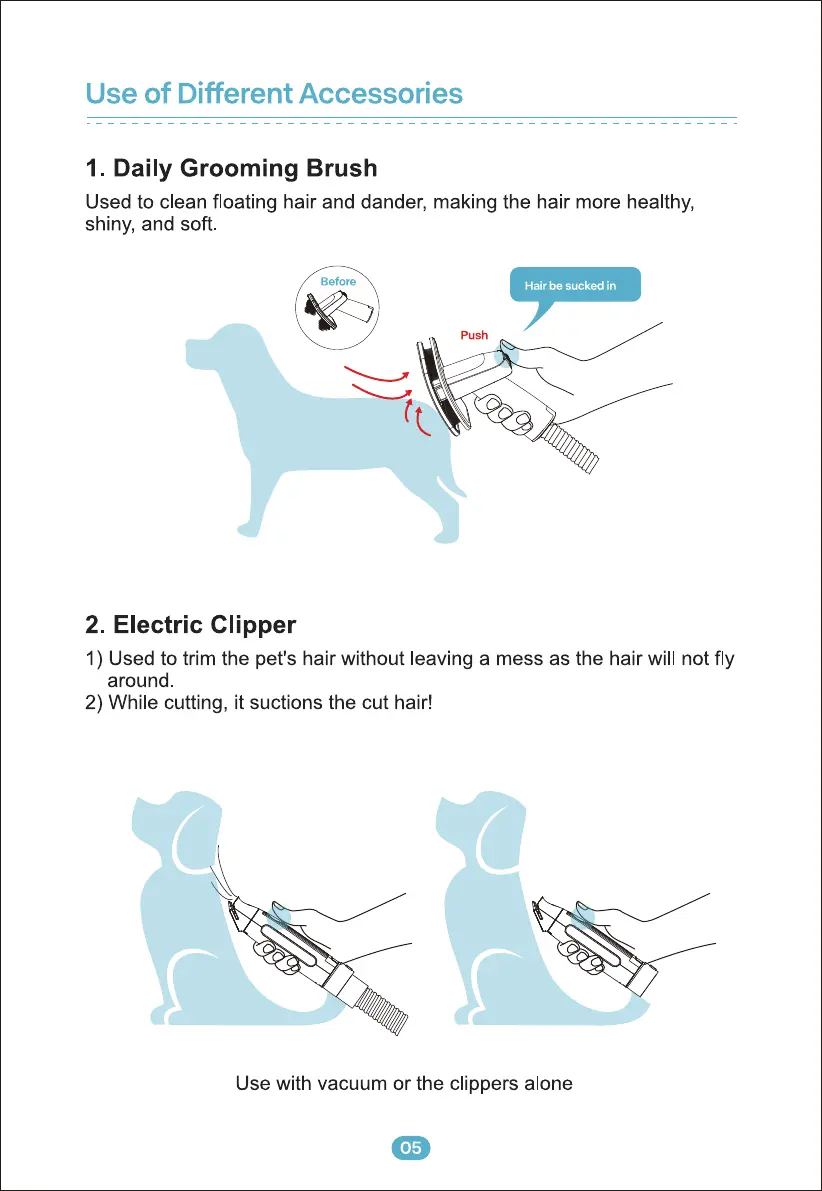 Use of Different Accessories

1. Daily Grooming Brush

Used to clean floating hair and dander, making the hair more healthy, shiny, and soft.

Before

Hair be sucked in

Push

2. Electric Clipper

1) Used to trim the pet's hair without leaving a mess as the hair will not fly around.
2) While cutting, it suctions the cut hair!

Use with vacuum or the clippers alone

05