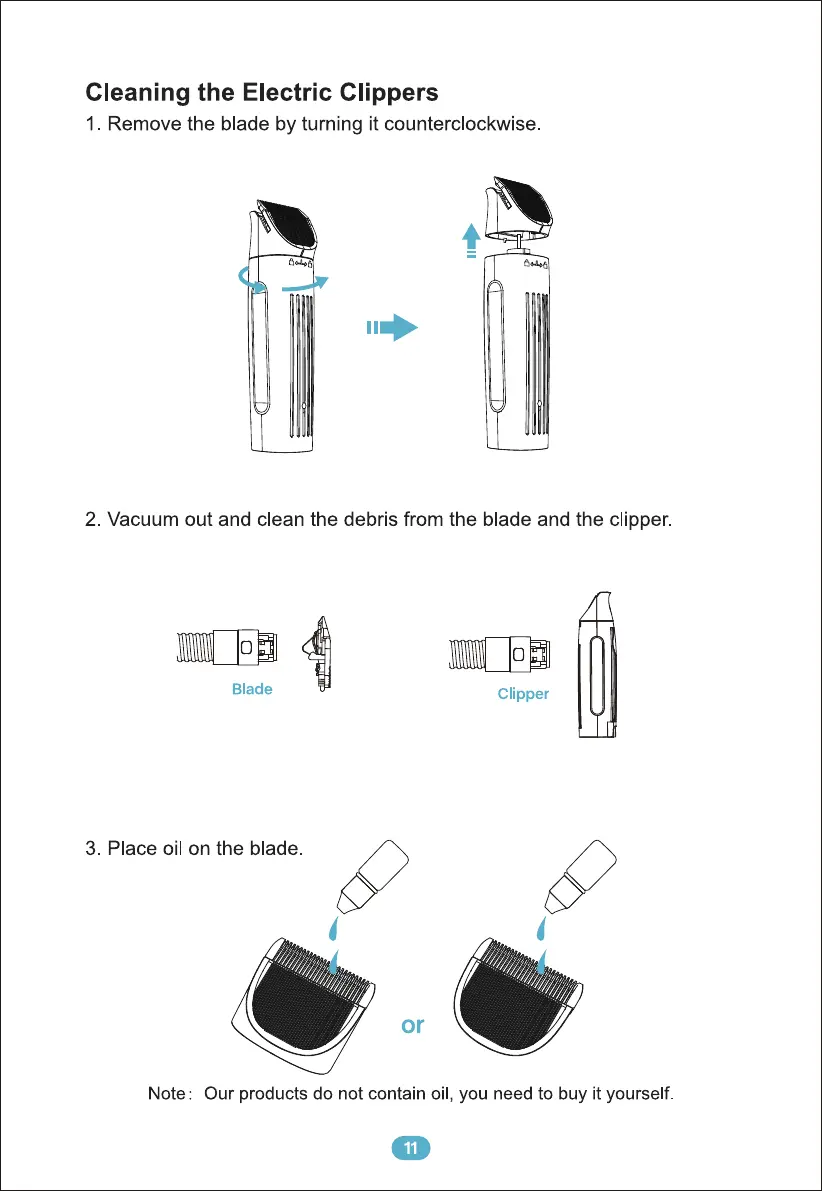 Cleaning the Electric Clippers

1. Remove the blade by turning it counterclockwise.

2. Vacuum out and clean the debris from the blade and the clipper.

Blade

Clipper

3. Place oil on the blade.

or

Note: Our products do not contain oil, you need to buy it yourself.

11