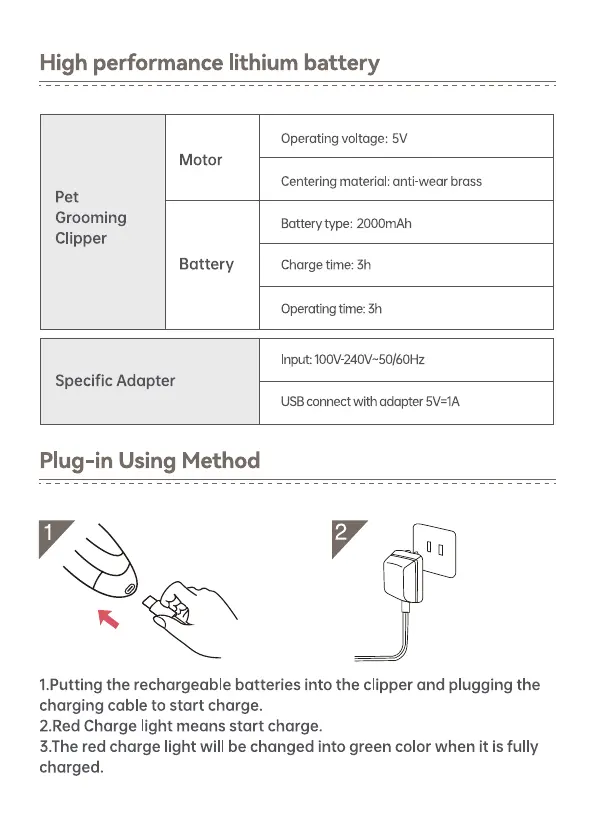 High performance lithium battery

| Pet Grooming Clipper | Motor | Operating voltage: 5V |
|---|---|---|
| | | Centering material: anti-wear brass |
| | Battery | Battery type: 2000mAh |
| | | Charge time: 3h |
| | | Operating time: 3h |

| Specific Adapter | Input: 100V-240V~50/60Hz |
|---|---|
| | USB connect with adapter 5V=1A |

Plug-in Using Method

1

2

1.Putting the rechargeable batteries into the clipper and plugging the charging cable to start charge.
2.Red Charge light means start charge.
3.The red charge light will be changed into green color when it is fully charged.