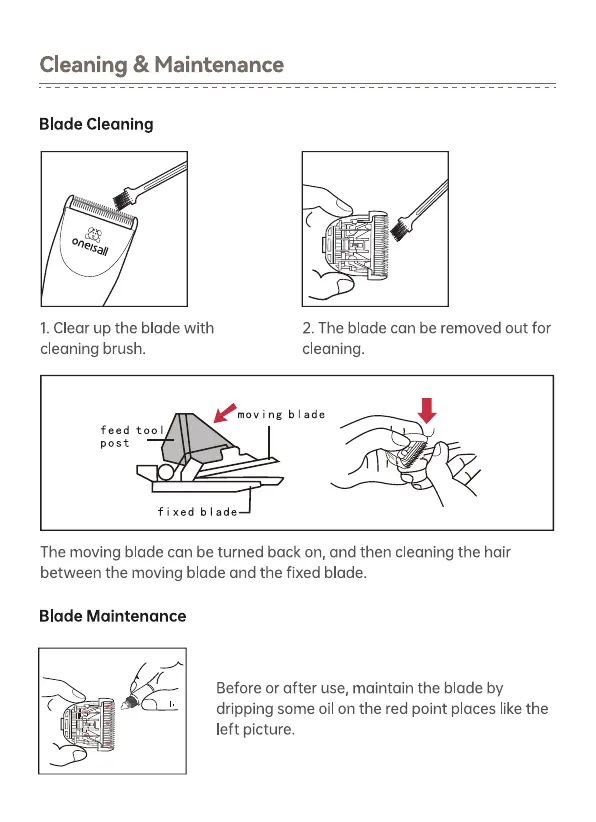 Cleaning & Maintenance

Blade Cleaning

oneisall

1. Clear up the blade with cleaning brush.

2. The blade can be removed out for cleaning.

feed tool post

moving blade

fixed blade

The moving blade can be turned back on, and then cleaning the hair between the moving blade and the fixed blade.

Blade Maintenance

Before or after use, maintain the blade by dripping some oil on the red point places like the left picture.