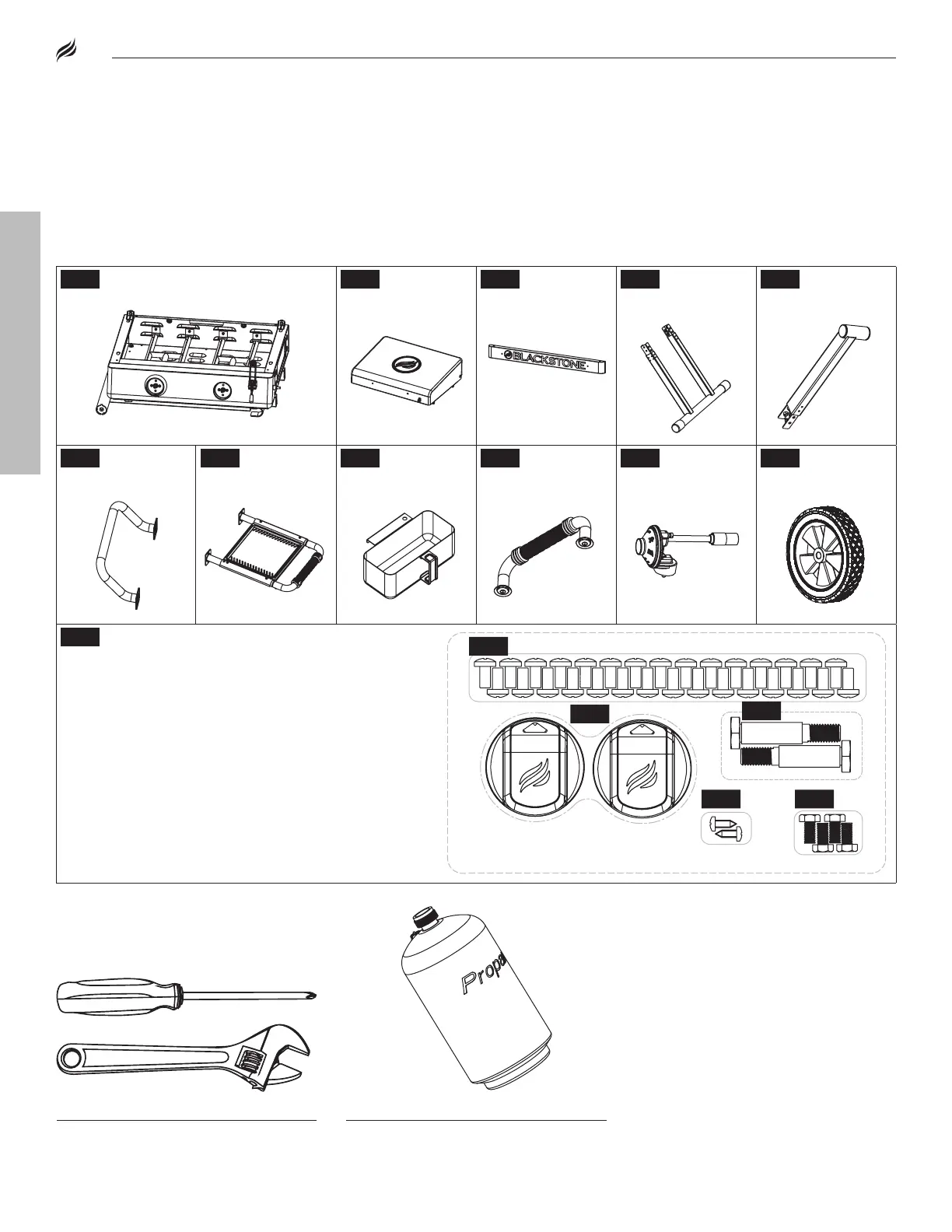 BLACKSTONE

Propa