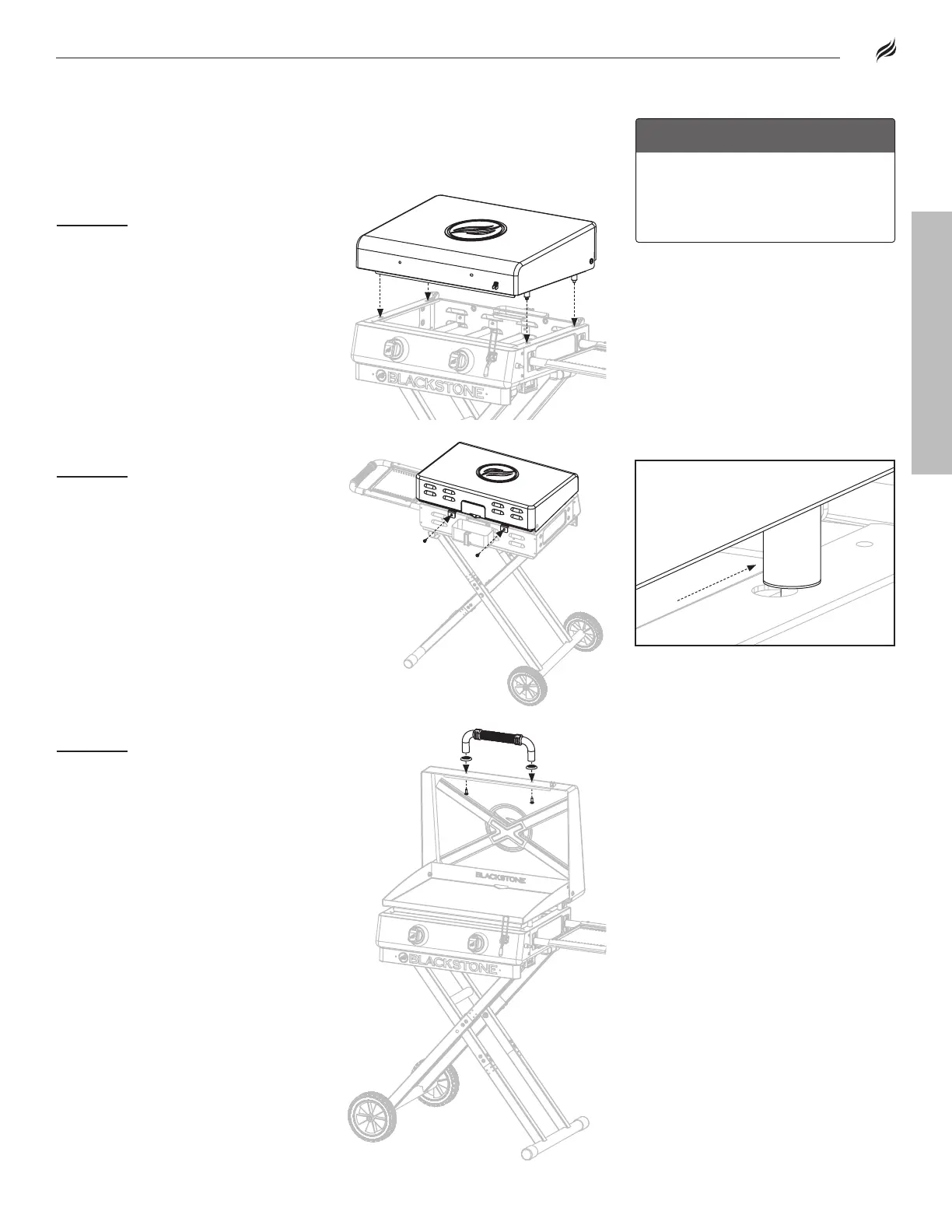 BLACKSTONE

BLACKSTONE

BLACKSTONE