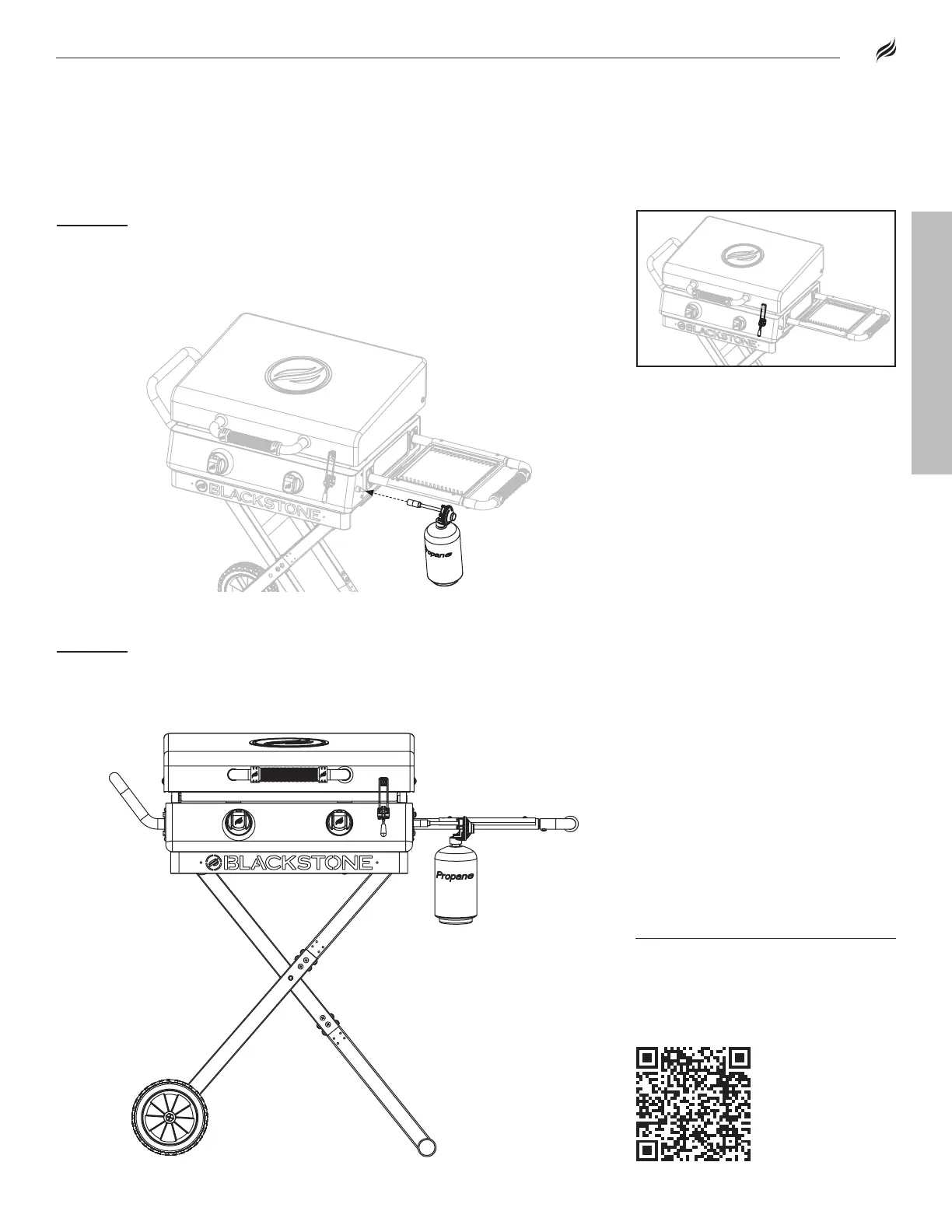 BLACKSTONE

Propane

BLACKSTONE

BLACKSTONE

Propane