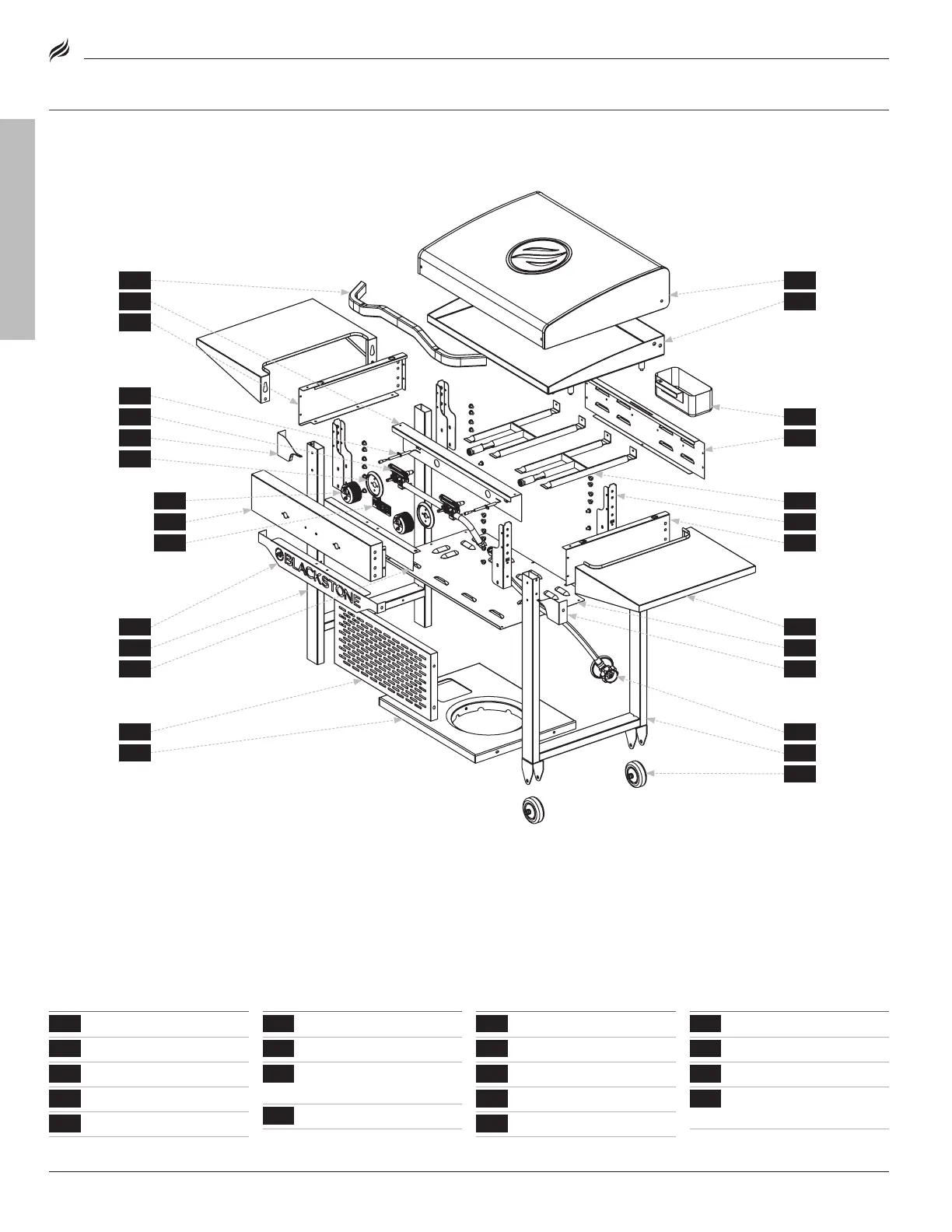 BLACKSTONE