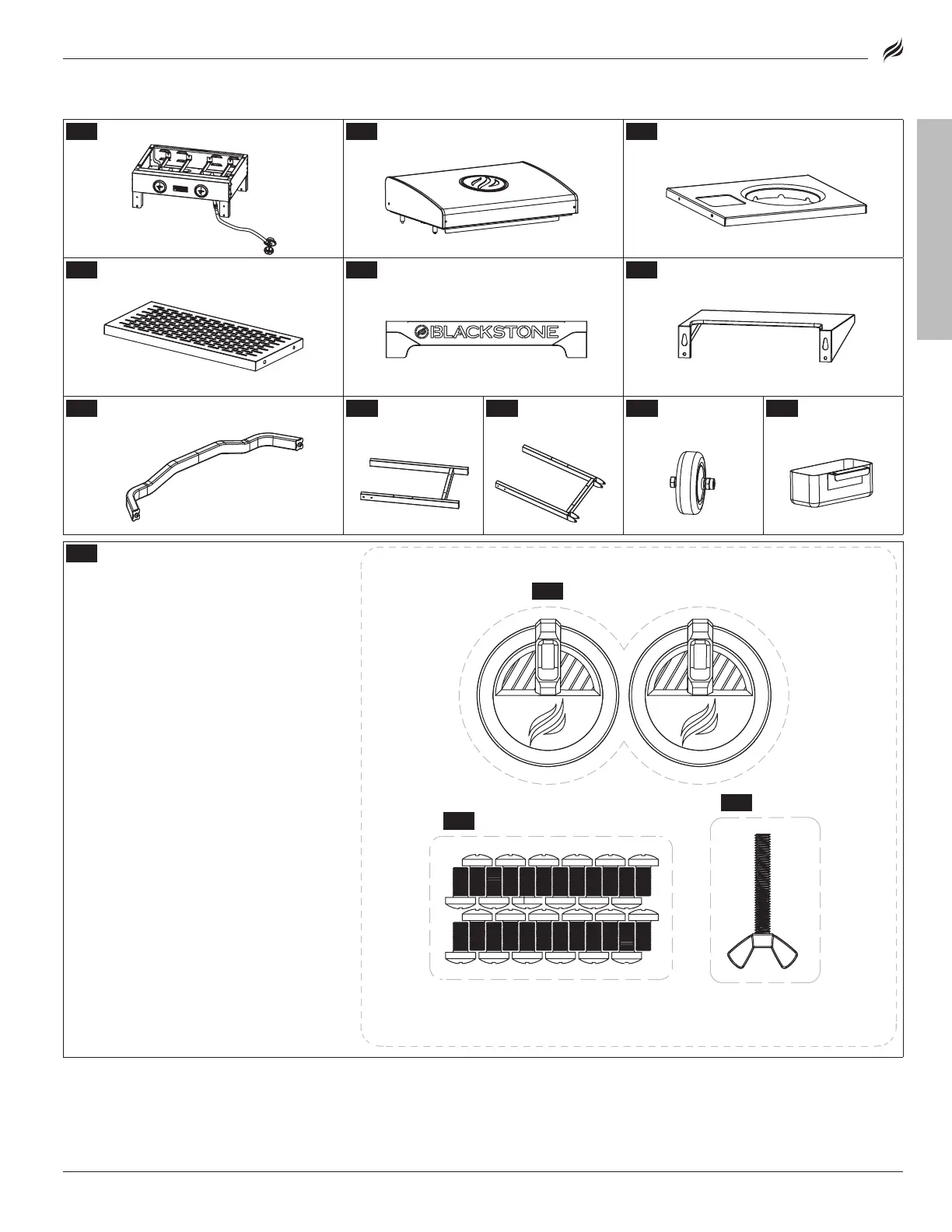 BLACKSTONE