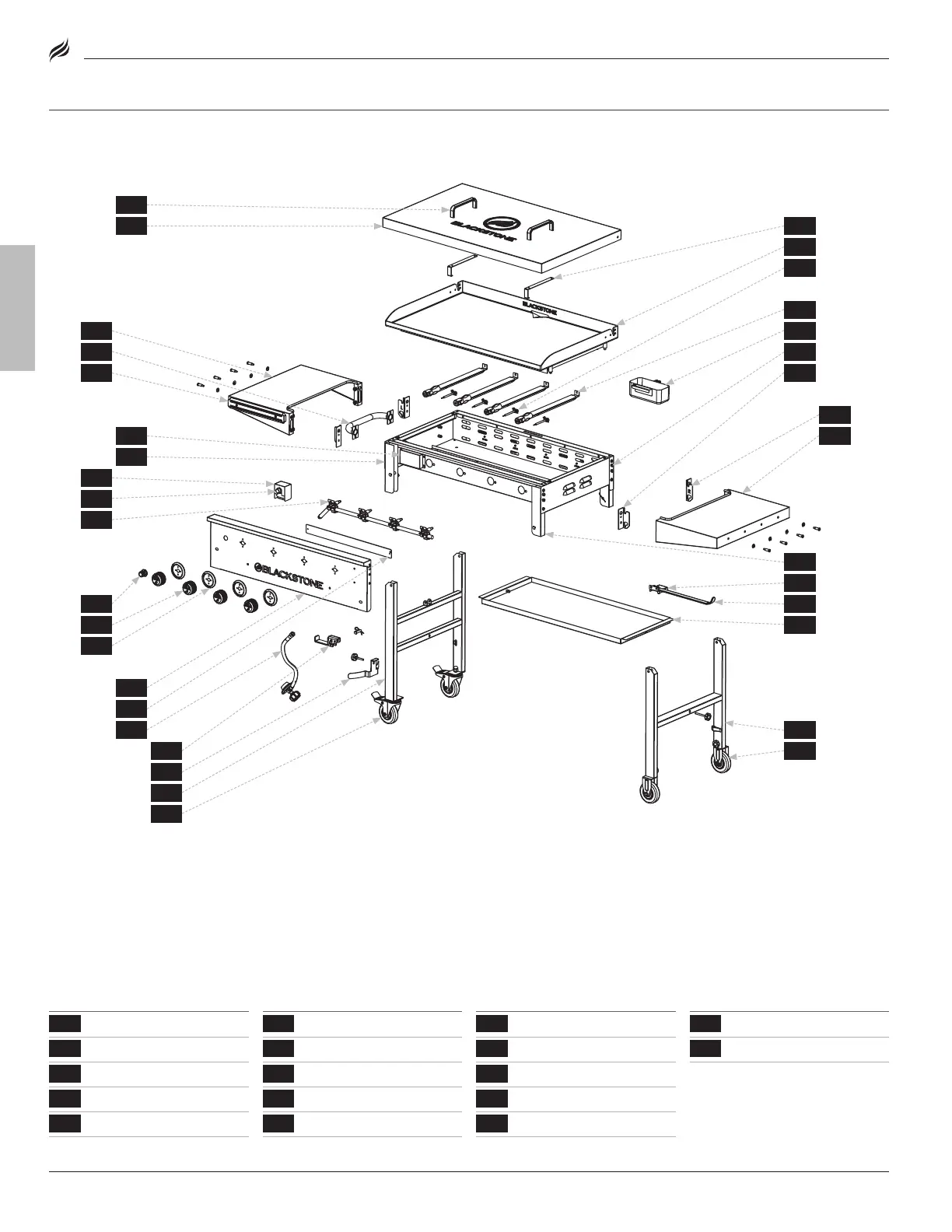 BLACKSTONE

BLACKSTONE

BLACKSTONE