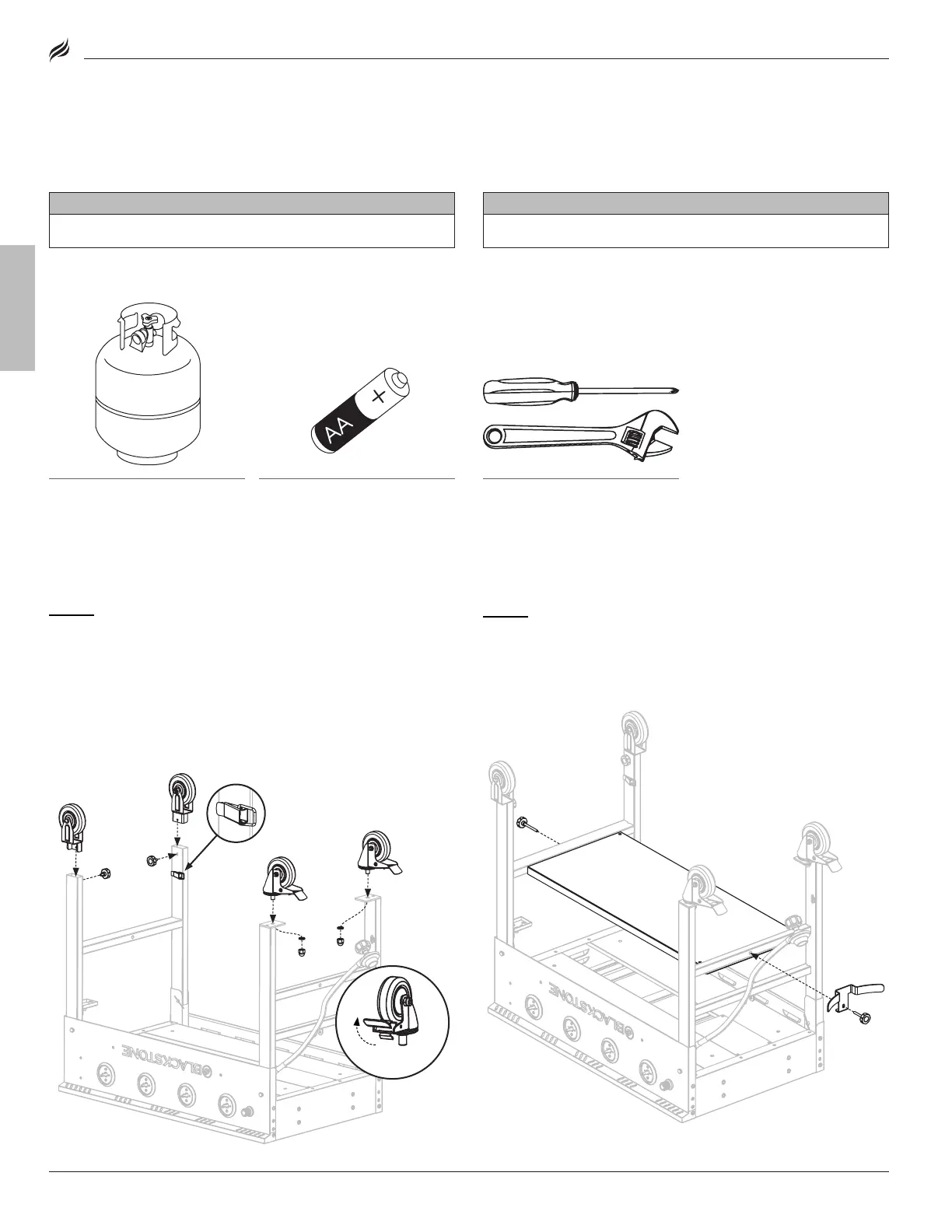 AA

+

BLACKSTONE

BLACKSTONE