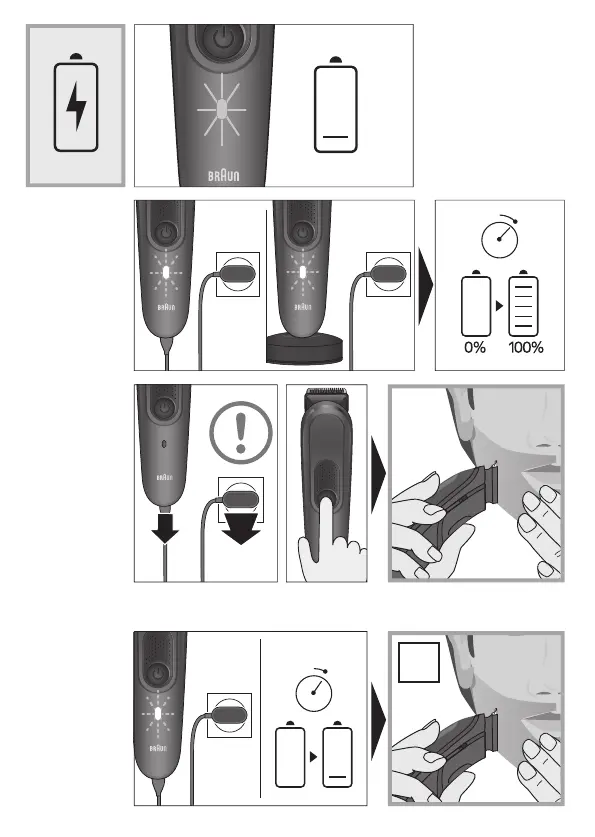 BRAUN

BRAUN

BRAUN

0%

100%

BRAUN

BRAUN