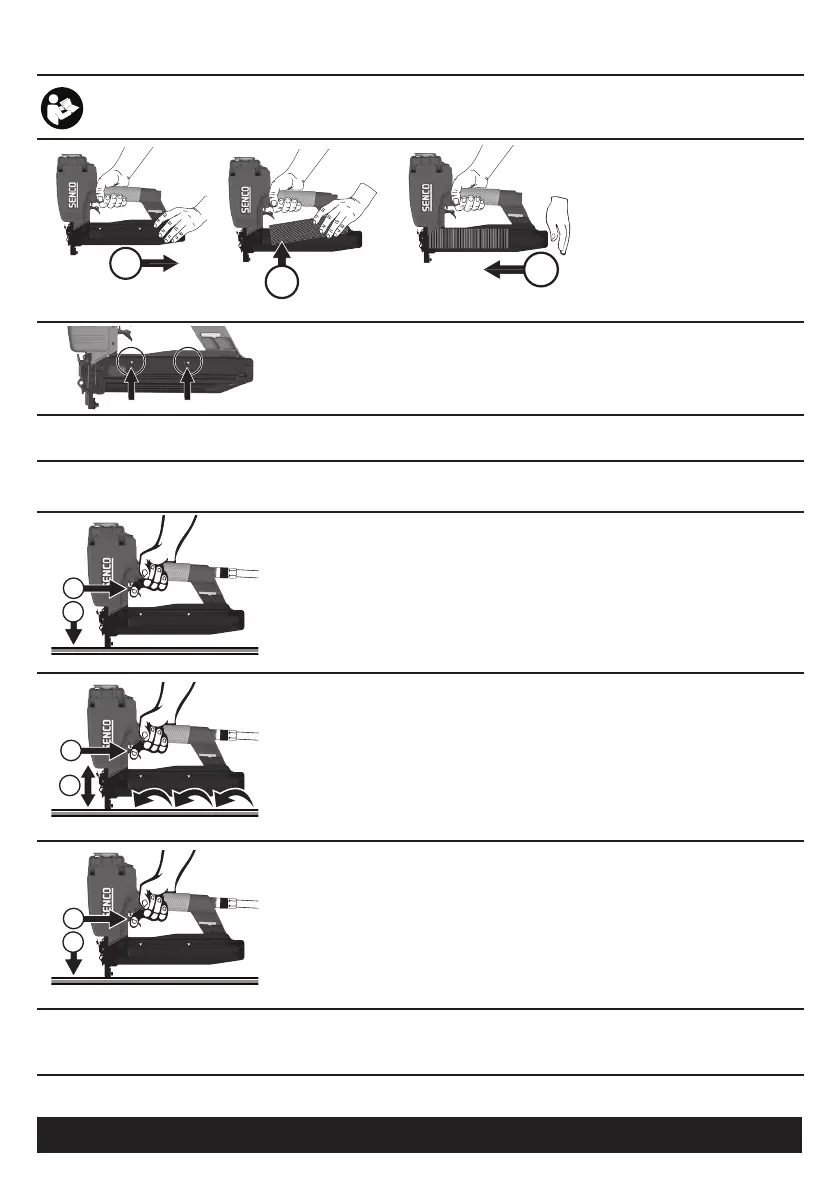 SENCO

SENCO

SENCO

SENCO

SENCO

SENCO