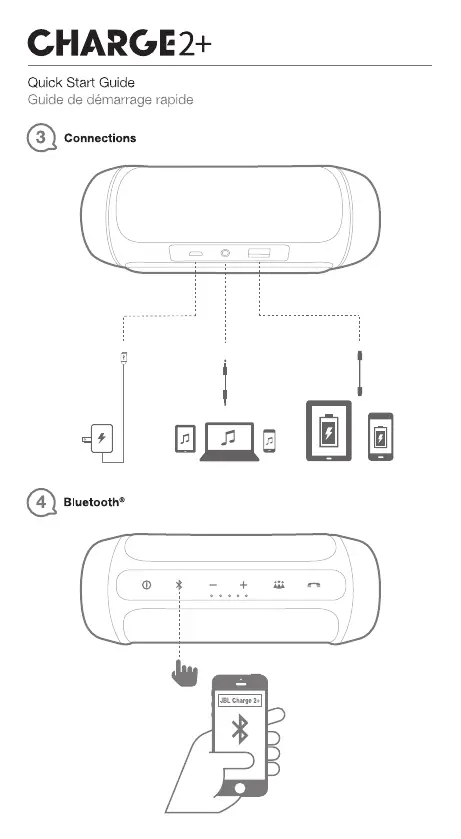 CHARGE2+

Quick Start Guide
Guide de démarrage rapide

3 Connections

4 Bluetooth®

JBL Charge 2+