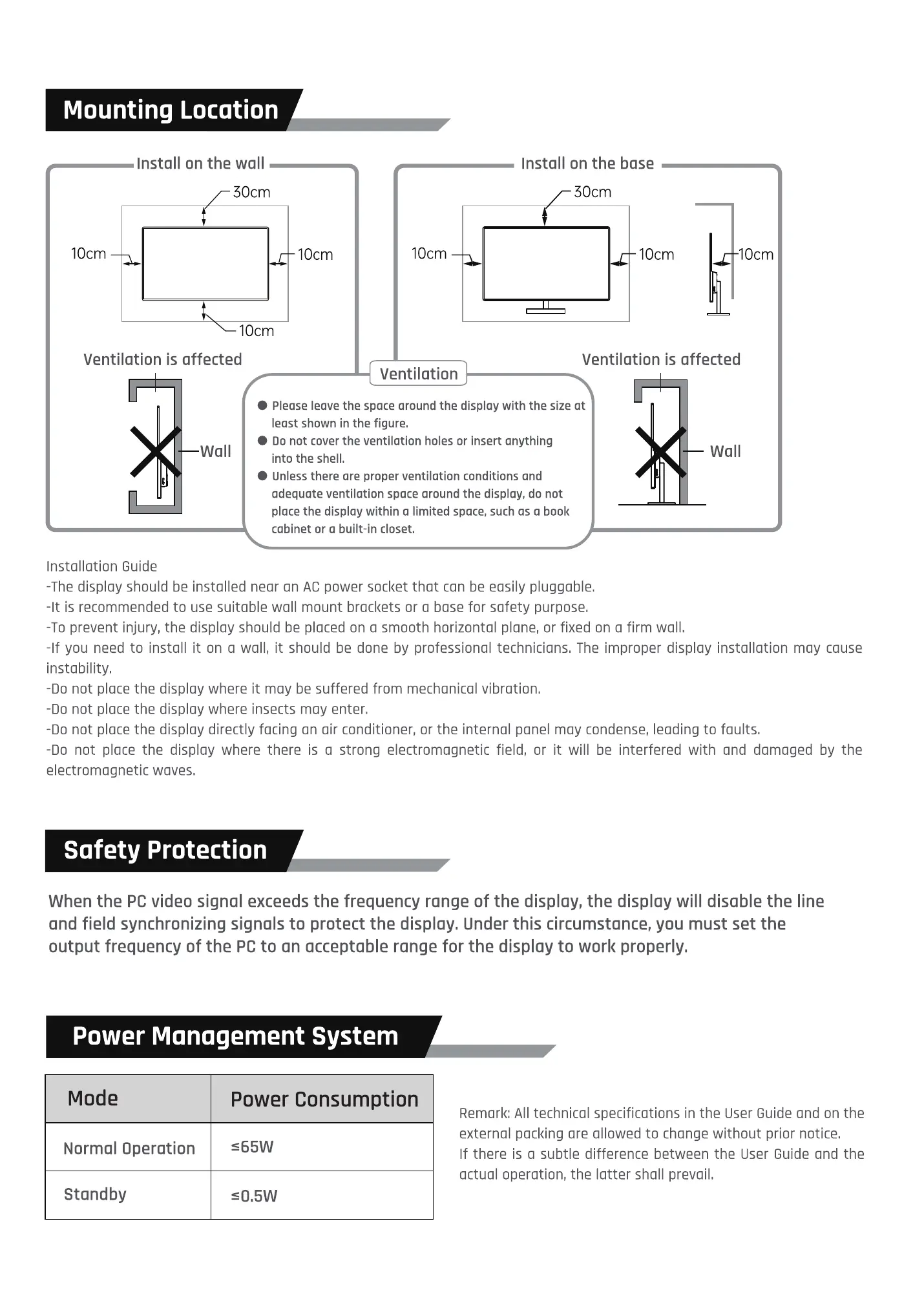 Mounting Location

Install on the wall

30cm

10cm

10cm

10cm

Ventilation is affected

Wall

Install on the base

30cm

10cm

10cm

10cm

Ventilation is affected

Wall

Ventilation

● Please leave the space around the display with the size at least shown in the figure.
● Do not cover the ventilation holes or insert anything into the shell.
● Unless there are proper ventilation conditions and adequate ventilation space around the display, do not place the display within a limited space, such as a book cabinet or a built-in closet.

Installation Guide
-The display should be installed near an AC power socket that can be easily pluggable.
-It is recommended to use suitable wall mount brackets or a base for safety purpose.
-To prevent injury, the display should be placed on a smooth horizontal plane, or fixed on a firm wall.
-If you need to install it on a wall, it should be done by professional technicians. The improper display installation may cause instability.
-Do not place the display where it may be suffered from mechanical vibration.
-Do not place the display where insects may enter.
-Do not place the display directly facing an air conditioner, or the internal panel may condense, leading to faults.
-Do not place the display where there is a strong electromagnetic field, or it will be interfered with and damaged by the electromagnetic waves.

Safety Protection

When the PC video signal exceeds the frequency range of the display, the display will disable the line and field synchronizing signals to protect the display. Under this circumstance, you must set the output frequency of the PC to an acceptable range for the display to work properly.

Power Management System

| Mode | Power Consumption |
|---|---|
| Normal Operation | ≤65W |
| Standby | ≤0.5W |

Remark: All technical specifications in the User Guide and on the external packing are allowed to change without prior notice.
If there is a subtle difference between the User Guide and the actual operation, the latter shall prevail.