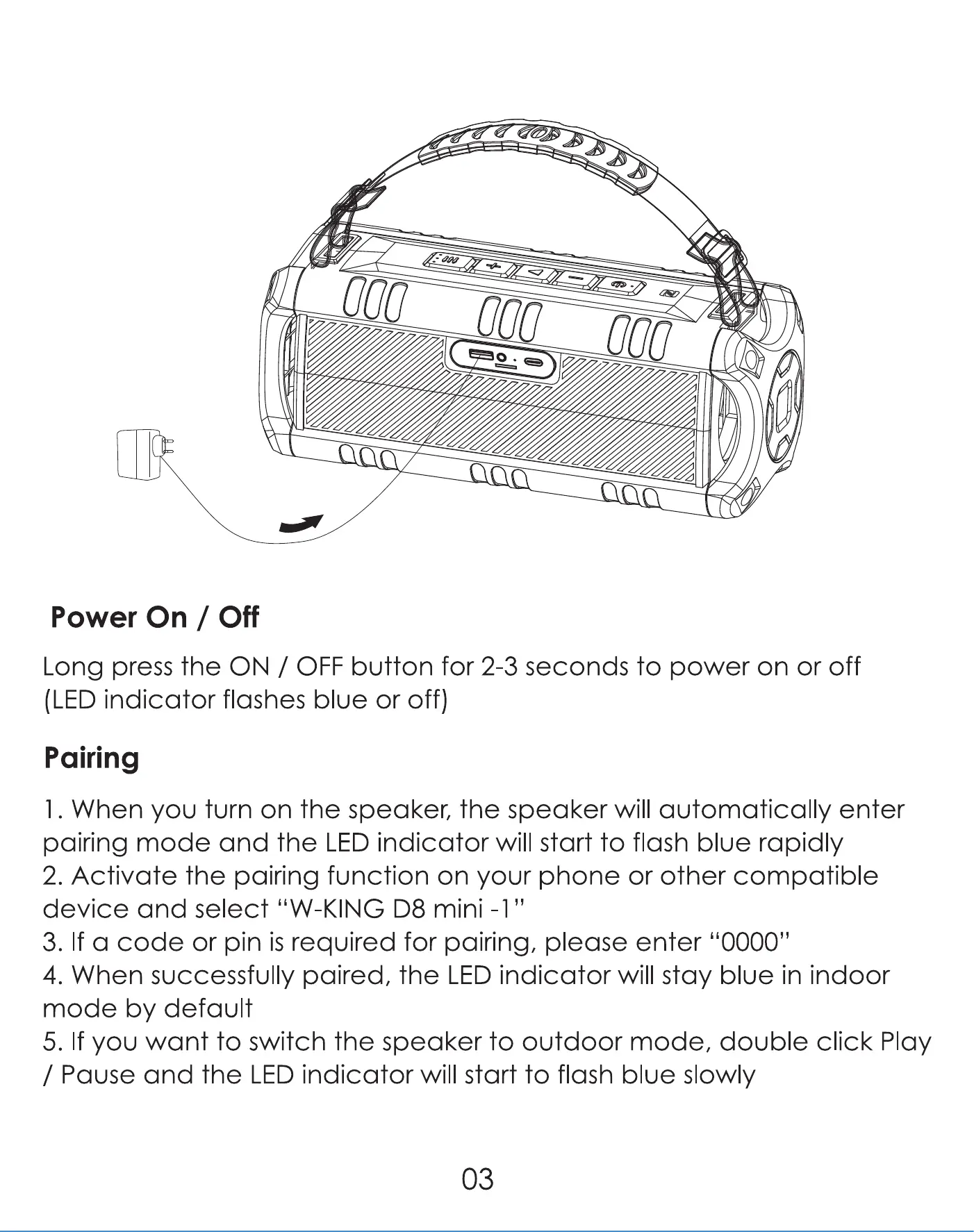 Power On / Off

Long press the ON / OFF button for 2-3 seconds to power on or off (LED indicator flashes blue or off)

Pairing

1. When you turn on the speaker, the speaker will automatically enter pairing mode and the LED indicator will start to flash blue rapidly
2. Activate the pairing function on your phone or other compatible device and select “W-KING D8 mini -1”
3. If a code or pin is required for pairing, please enter “0000”
4. When successfully paired, the LED indicator will stay blue in indoor mode by default
5. If you want to switch the speaker to outdoor mode, double click Play / Pause and the LED indicator will start to flash blue slowly

03