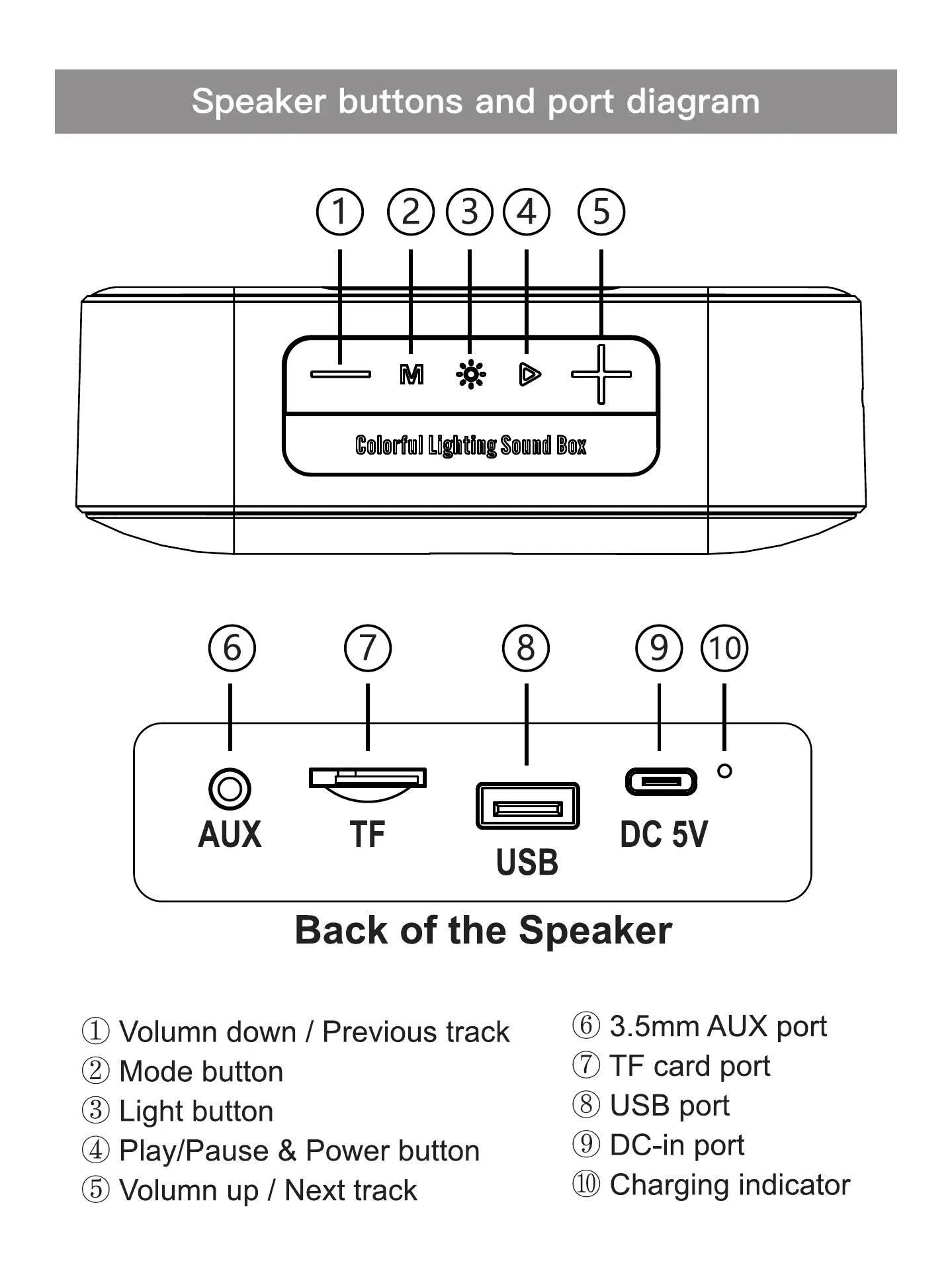 Speaker buttons and port diagram

① ② ③ ④ ⑤

M

Colorful Lighting Sound Box

⑥ ⑦ ⑧ ⑨ ⑩

AUX TF USB DC 5V

Back of the Speaker

① Volumn down / Previous track
② Mode button
③ Light button
④ Play/Pause & Power button
⑤ Volumn up / Next track

⑥ 3.5mm AUX port
⑦ TF card port
⑧ USB port
⑨ DC-in port
⑩ Charging indicator