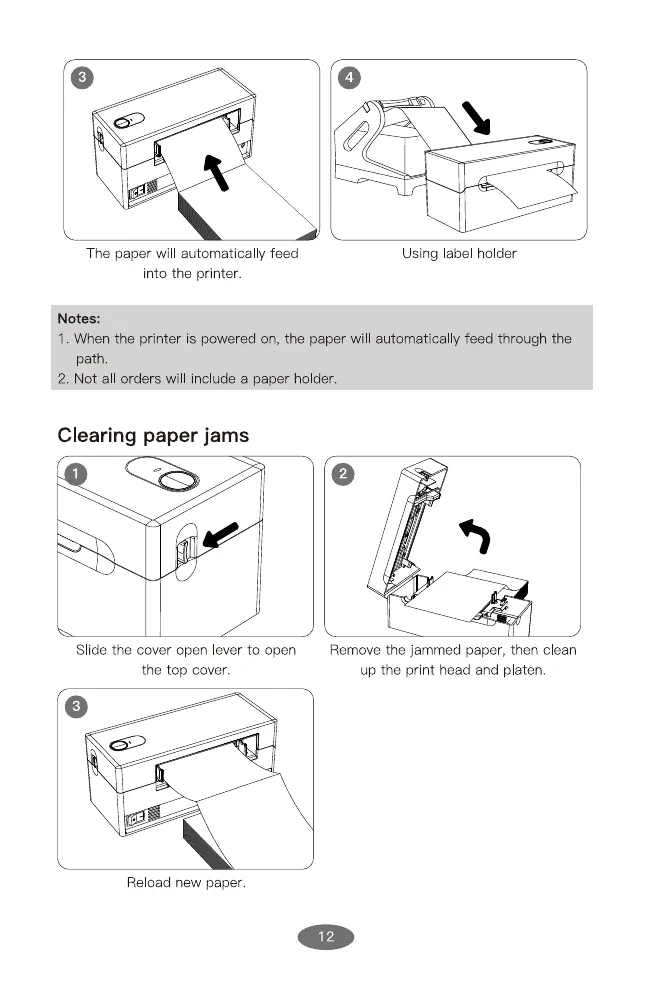 3

The paper will automatically feed into the printer.

4

Using label holder

Notes:
1. When the printer is powered on, the paper will automatically feed through the path.
2. Not all orders will include a paper holder.

Clearing paper jams

1

Slide the cover open lever to open the top cover.

2

Remove the jammed paper, then clean up the print head and platen.

3

Reload new paper.

12