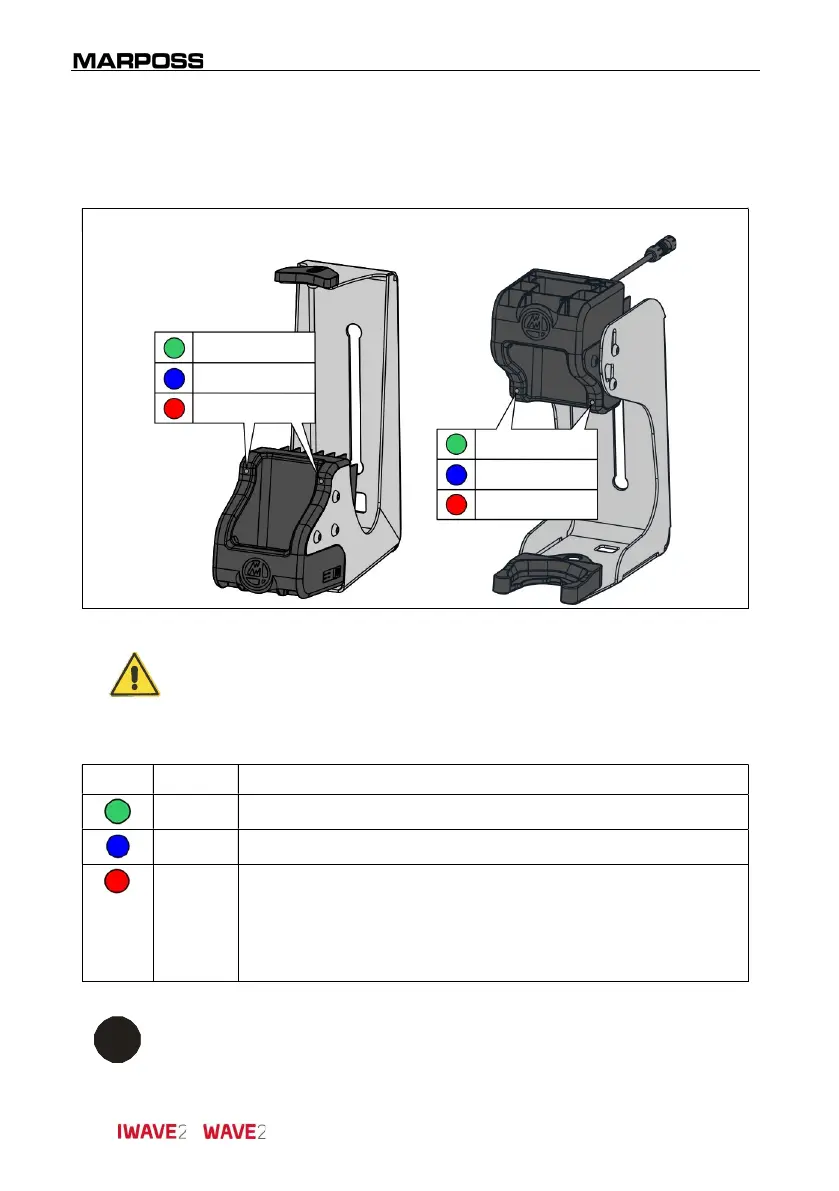 MARPOSS

IWAVE2 WAVE2