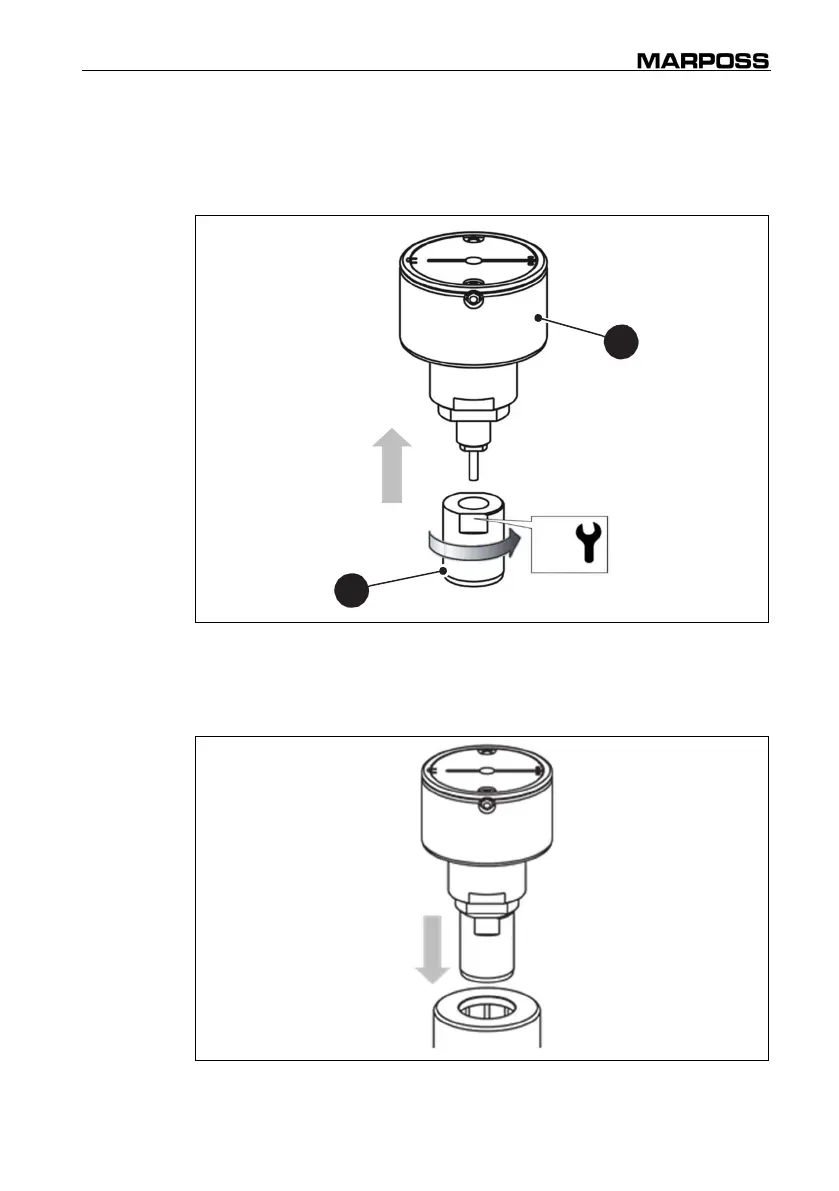 MARPOSS