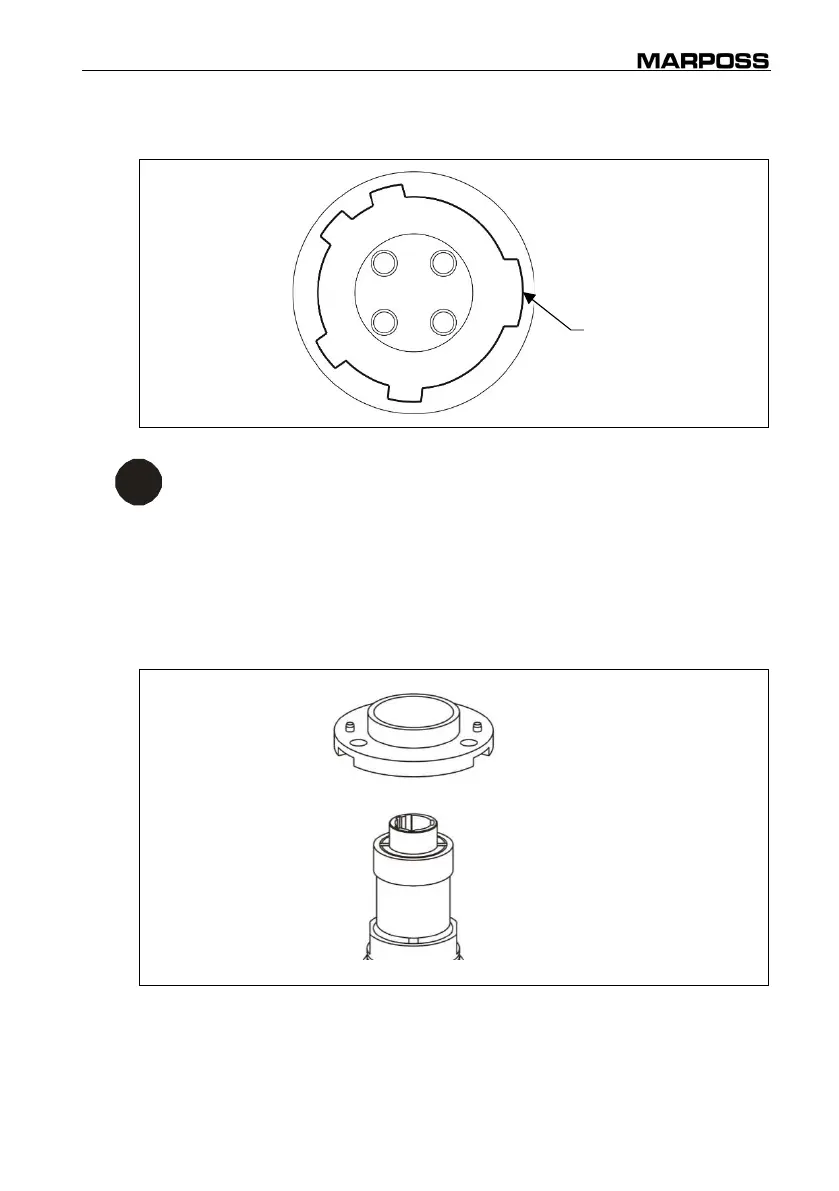 MARPOSS