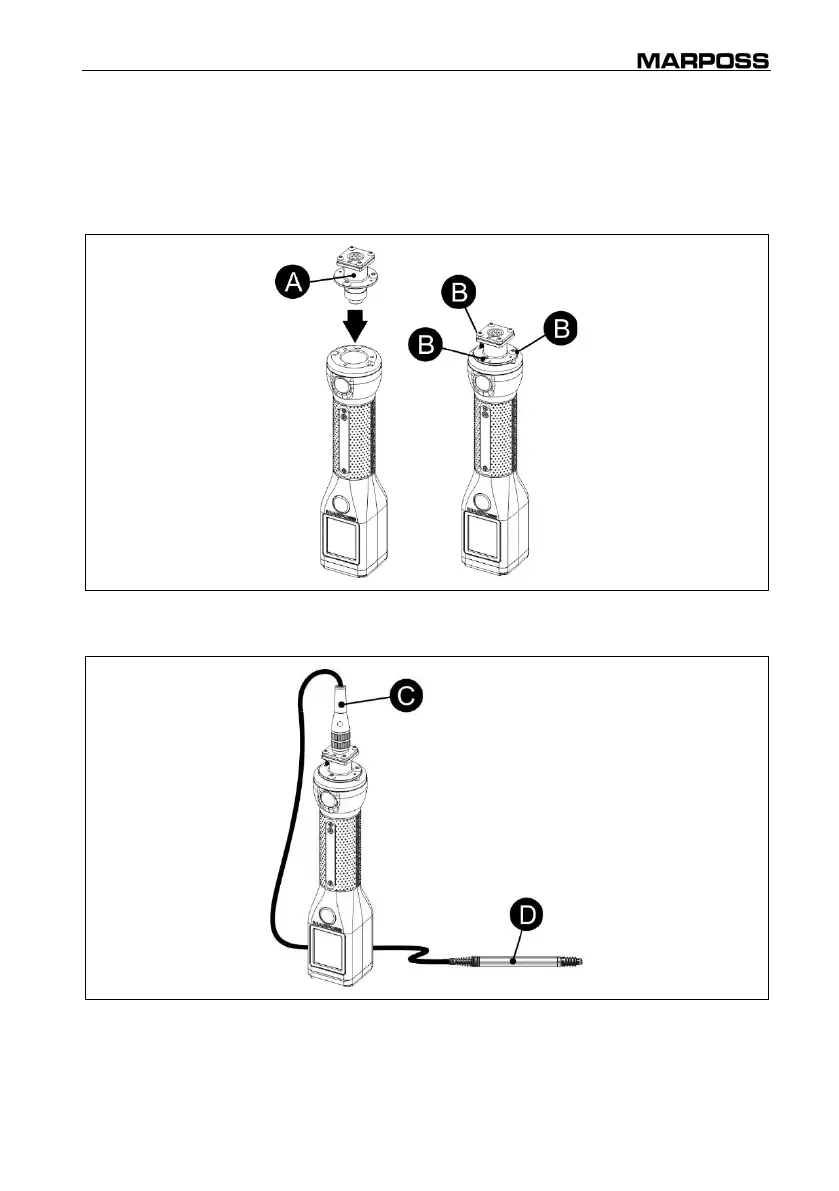 MARPOSS

A

B

B

B

C

D