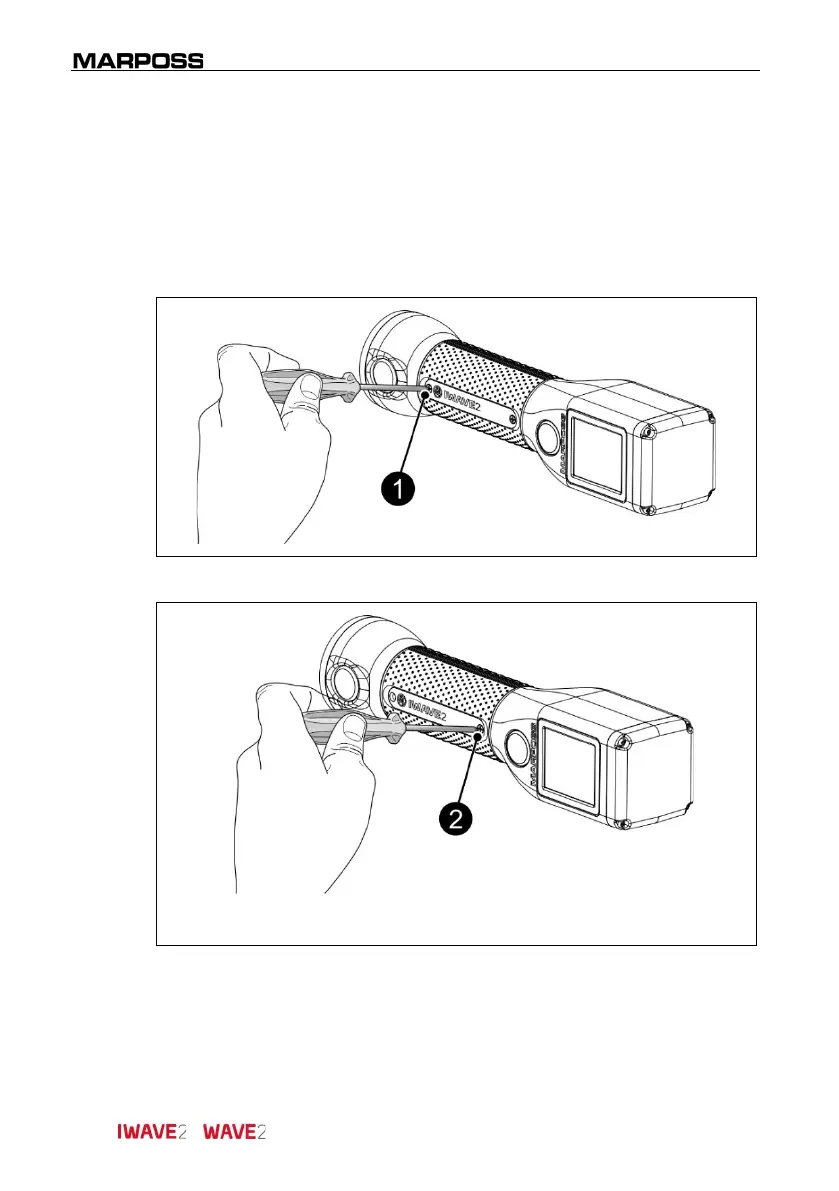 MARPOSS

IWAVE2

1

IWAVE2

2

IWAVE2 WAVE2