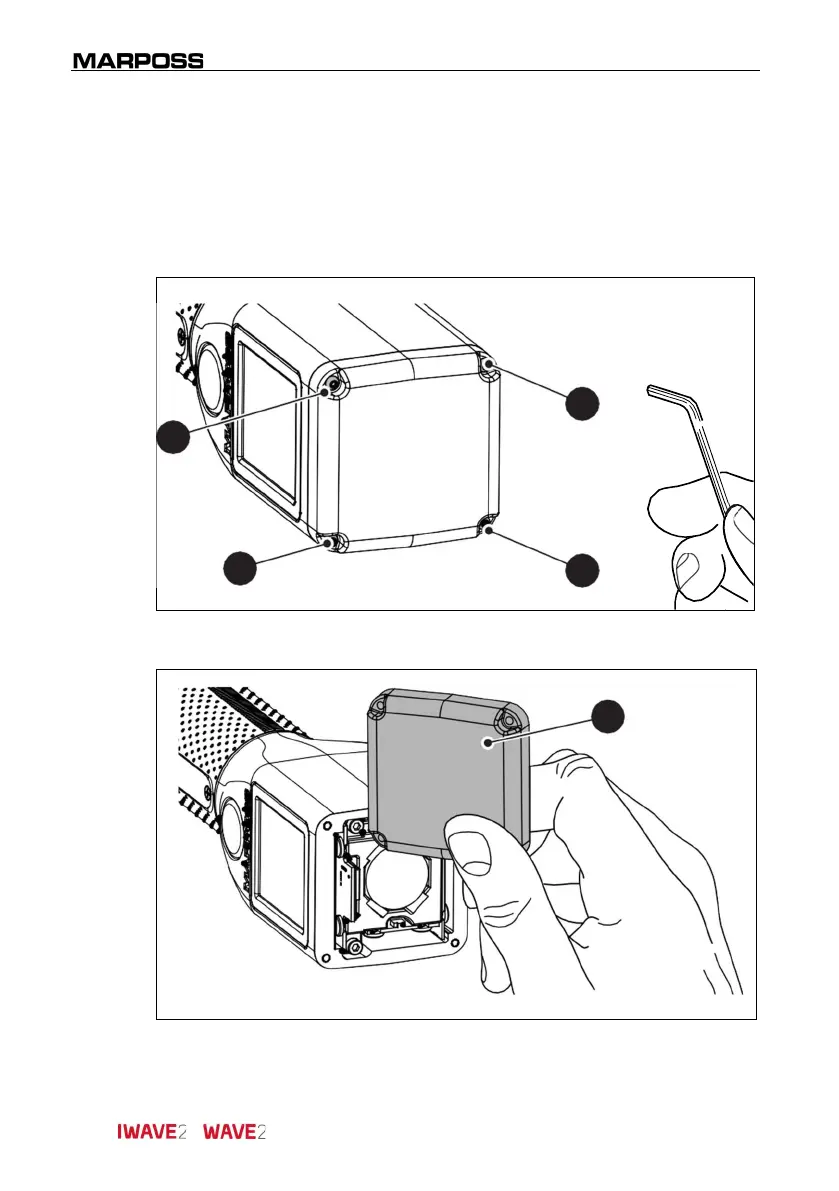 MARPOSS

IWAVE2 WAVE2