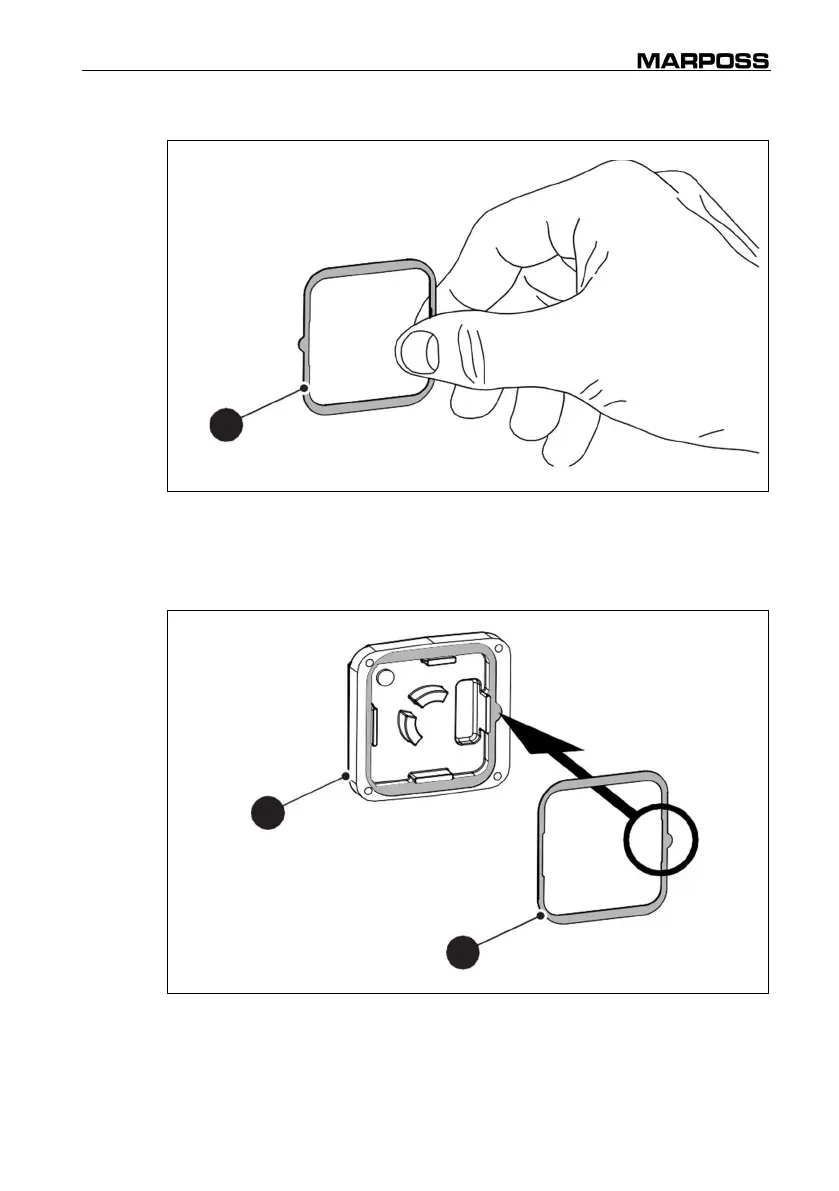 MARPOSS