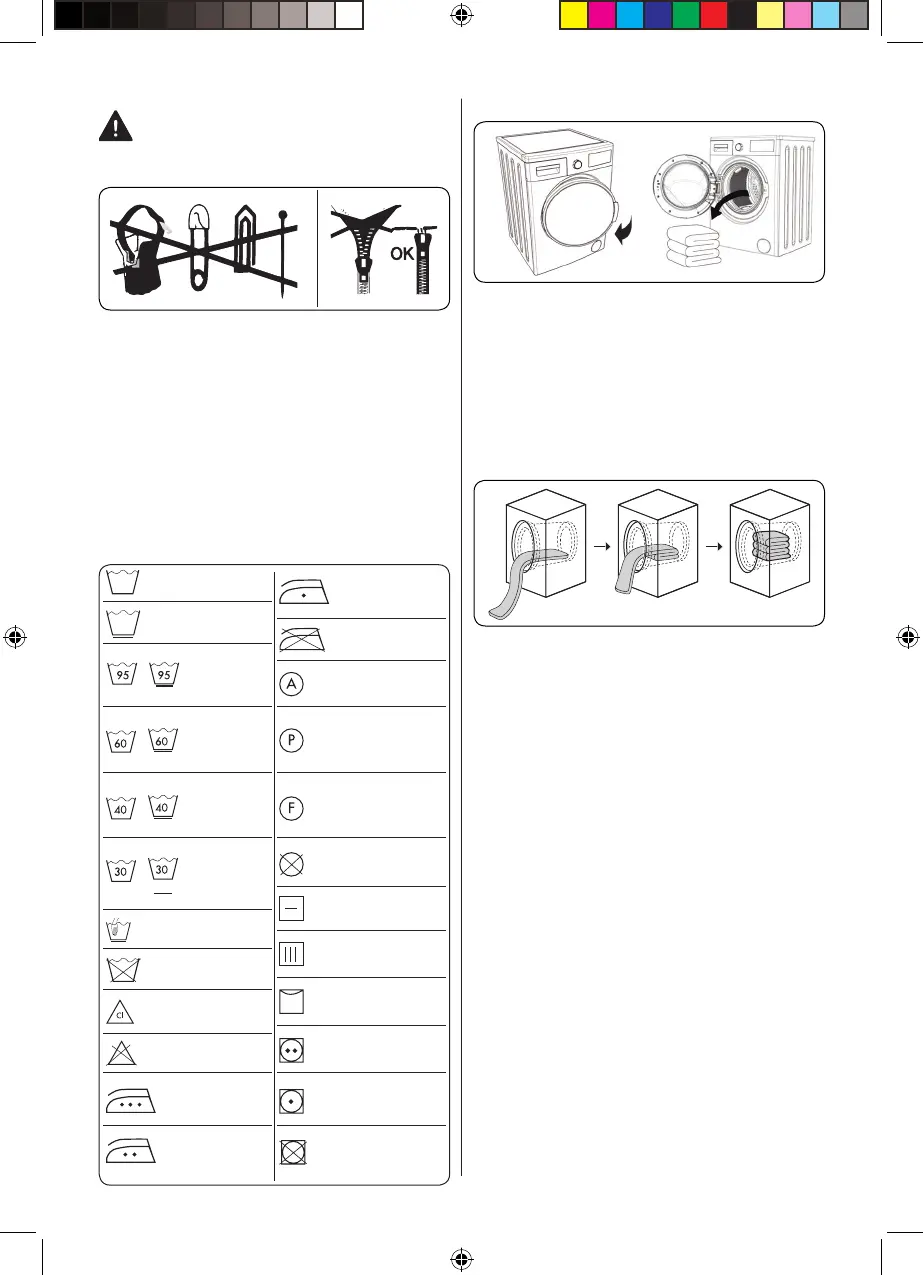 OK

95 95

60 60

40 40

30 30

Cl

A

P

F