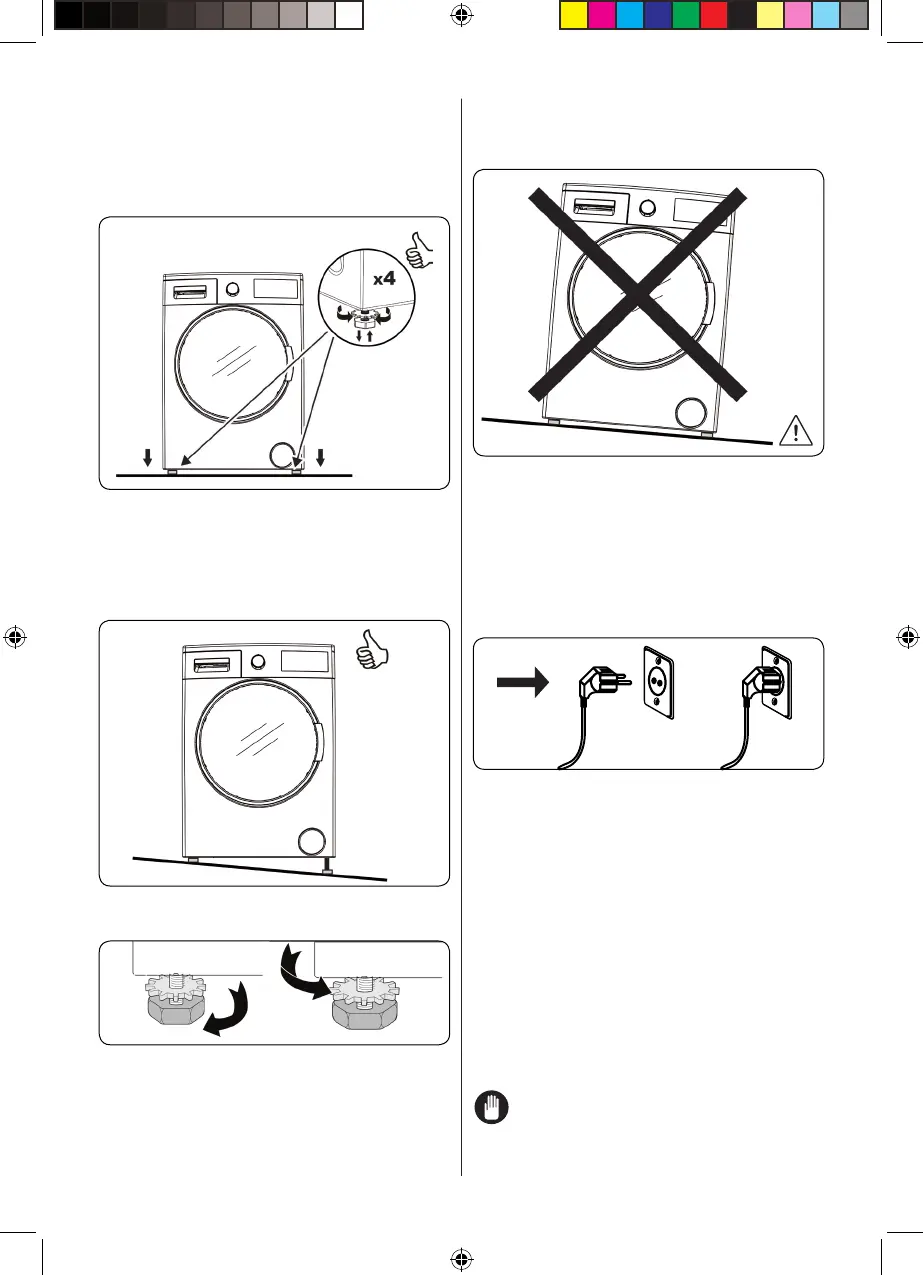 x4