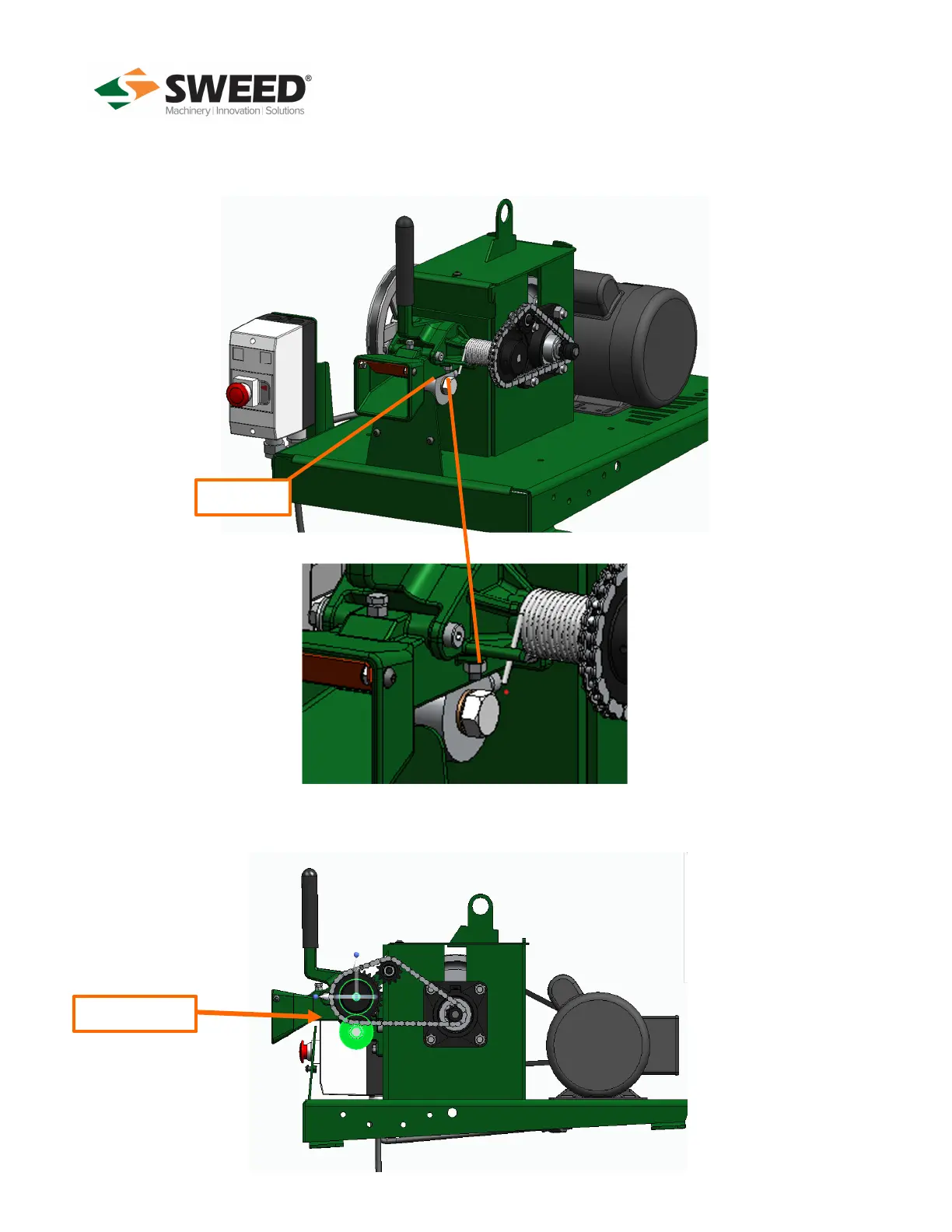 SWEED®
Machinery | Innovation | Solutions